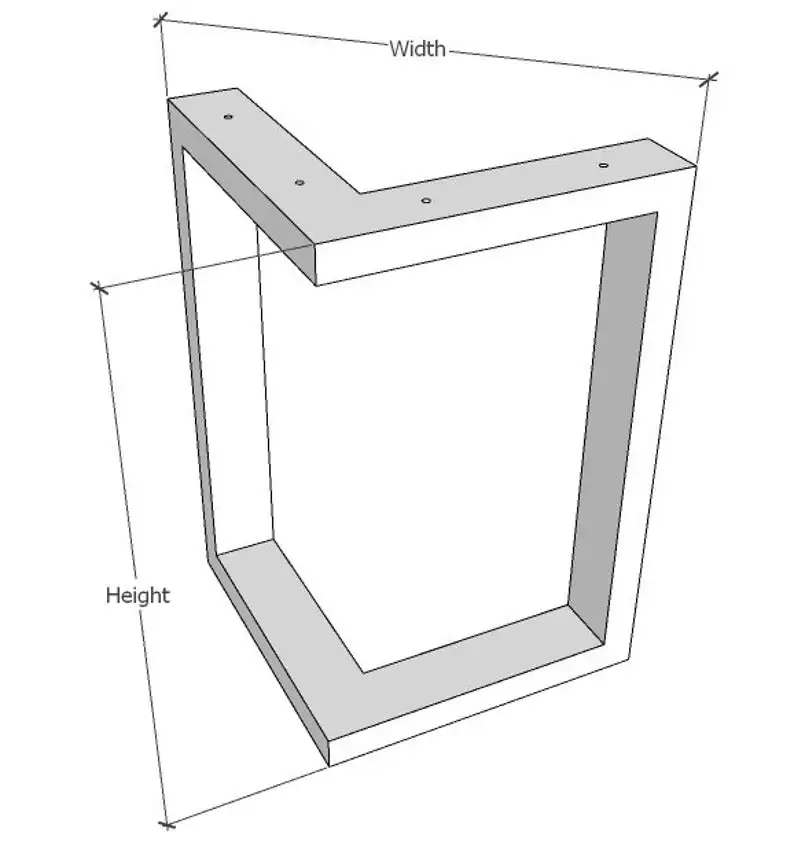 Width

Height