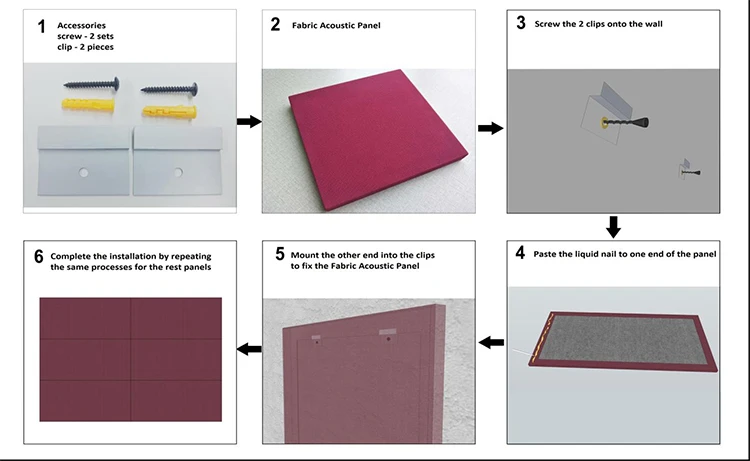 1 Accessories
screw - 2 sets
clip - 2 pieces

2 Fabric Acoustic Panel

3 Screw the 2 clips onto the wall

4 Paste the liquid nail to one end of the panel

5 Mount the other end into the clips to fix the Fabric Acoustic Panel

6 Complete the installation by repeating the same processes for the rest panels