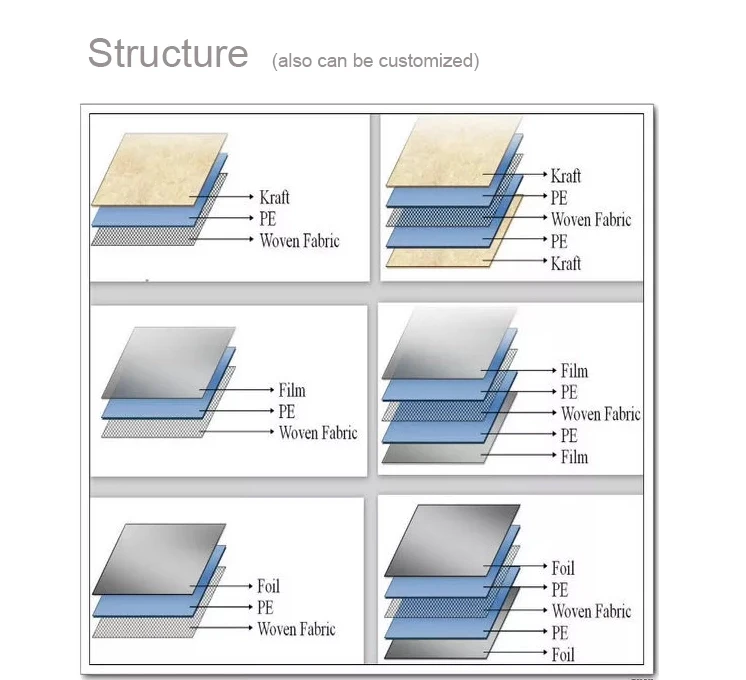 Structure (also can be customized)

Kraft
PE
Woven Fabric

Kraft
PE
Woven Fabric
PE
Kraft

Film
PE
Woven Fabric

Film
PE
Woven Fabric
PE
Film

Foil
PE
Woven Fabric

Foil
PE
Woven Fabric
PE
Foil