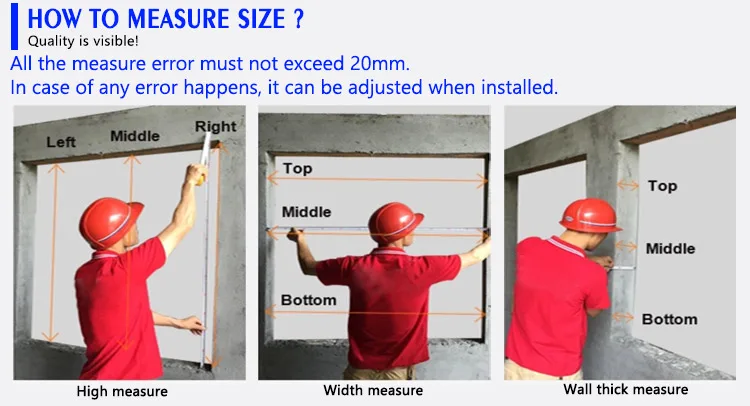 HOW TO MEASURE SIZE ?
Quality is visible!

All the measure error must not exceed 20mm.
In case of any error happens, it can be adjusted when installed.

Left
Middle
Right

High measure

Top
Middle
Bottom

Width measure

Top
Middle
Bottom

Wall thick measure