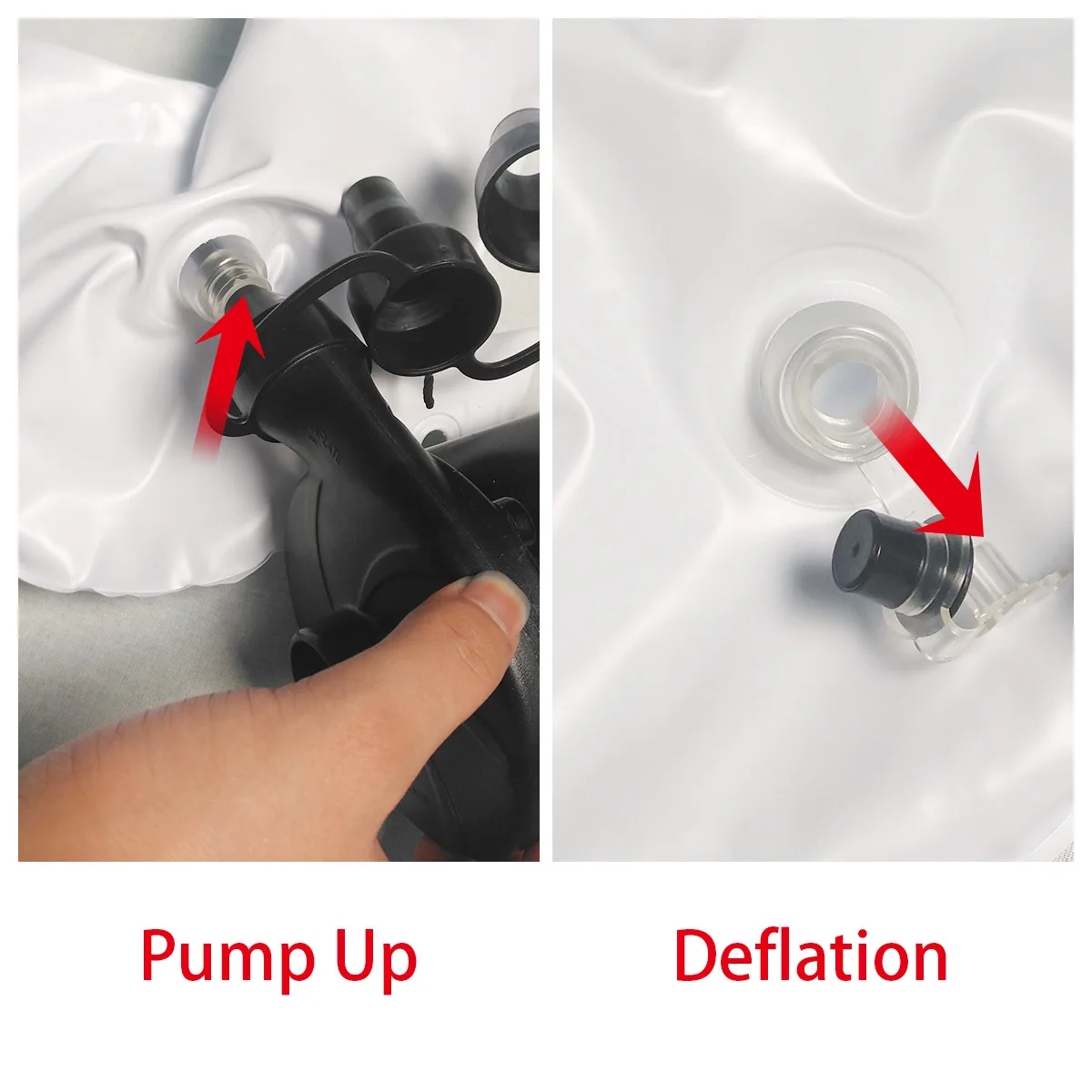 Pump Up

Deflation