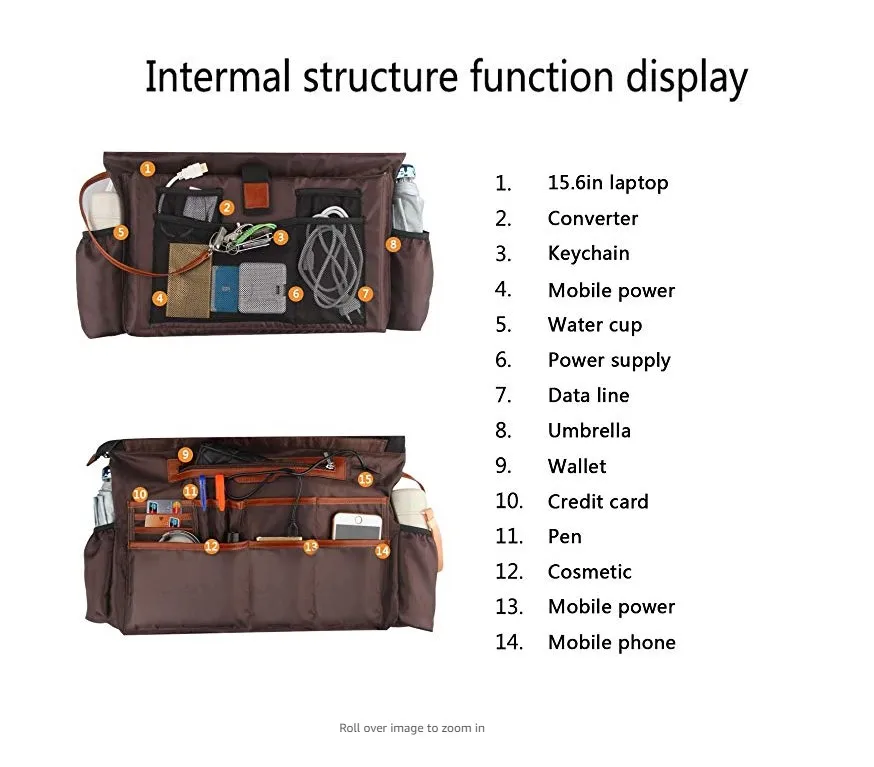 Intermal structure function display

1 2 3 4 5 6 7 8

9 10 11 12 13 14 15

1. 15.6in laptop
2. Converter
3. Keychain
4. Mobile power
5. Water cup
6. Power supply
7. Data line
8. Umbrella
9. Wallet
10. Credit card
11. Pen
12. Cosmetic
13. Mobile power
14. Mobile phone

Roll over image to zoom in