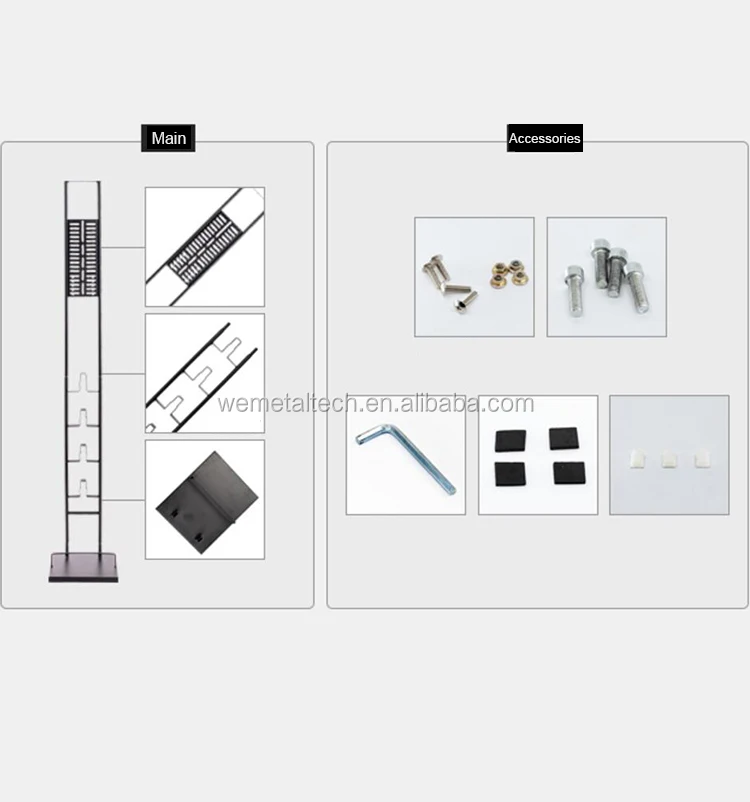 Main

Accessories

wemetaltech.en.alibaba.com