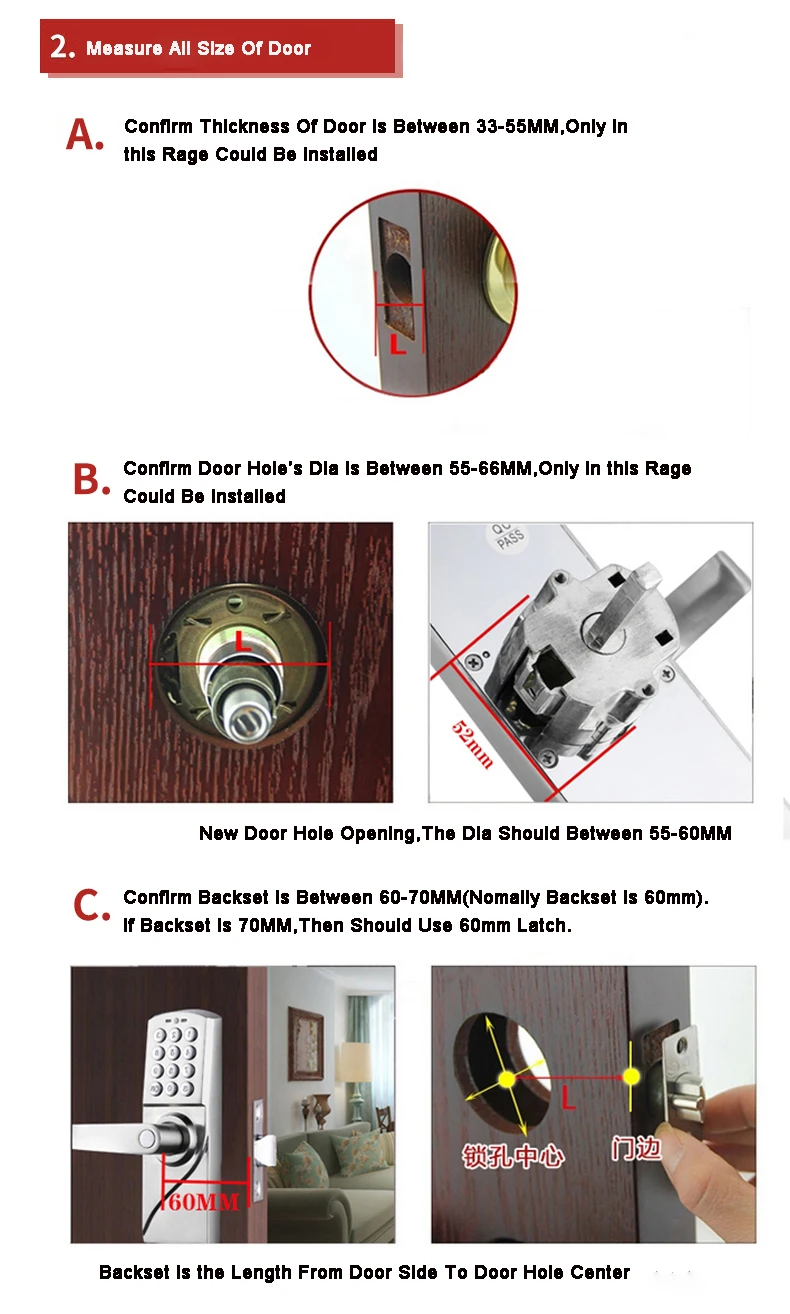 2. Measure All Size Of Door

A. Confirm Thickness Of Door Is Between 33-55MM,Only In this Rage Could Be Installed

L

B. Confirm Door Hole's Dia Is Between 55-66MM,Only In this Rage Could Be Installed

L

QC PASS

52mm

New Door Hole Opening,The Dia Should Between 55-60MM

C. Confirm Backset Is Between 60-70MM(Nomally Backset Is 60mm). If Backset Is 70MM,Then Should Use 60mm Latch.

60MM

L

锁孔中心 门边

Backset Is the Length From Door Side To Door Hole Center