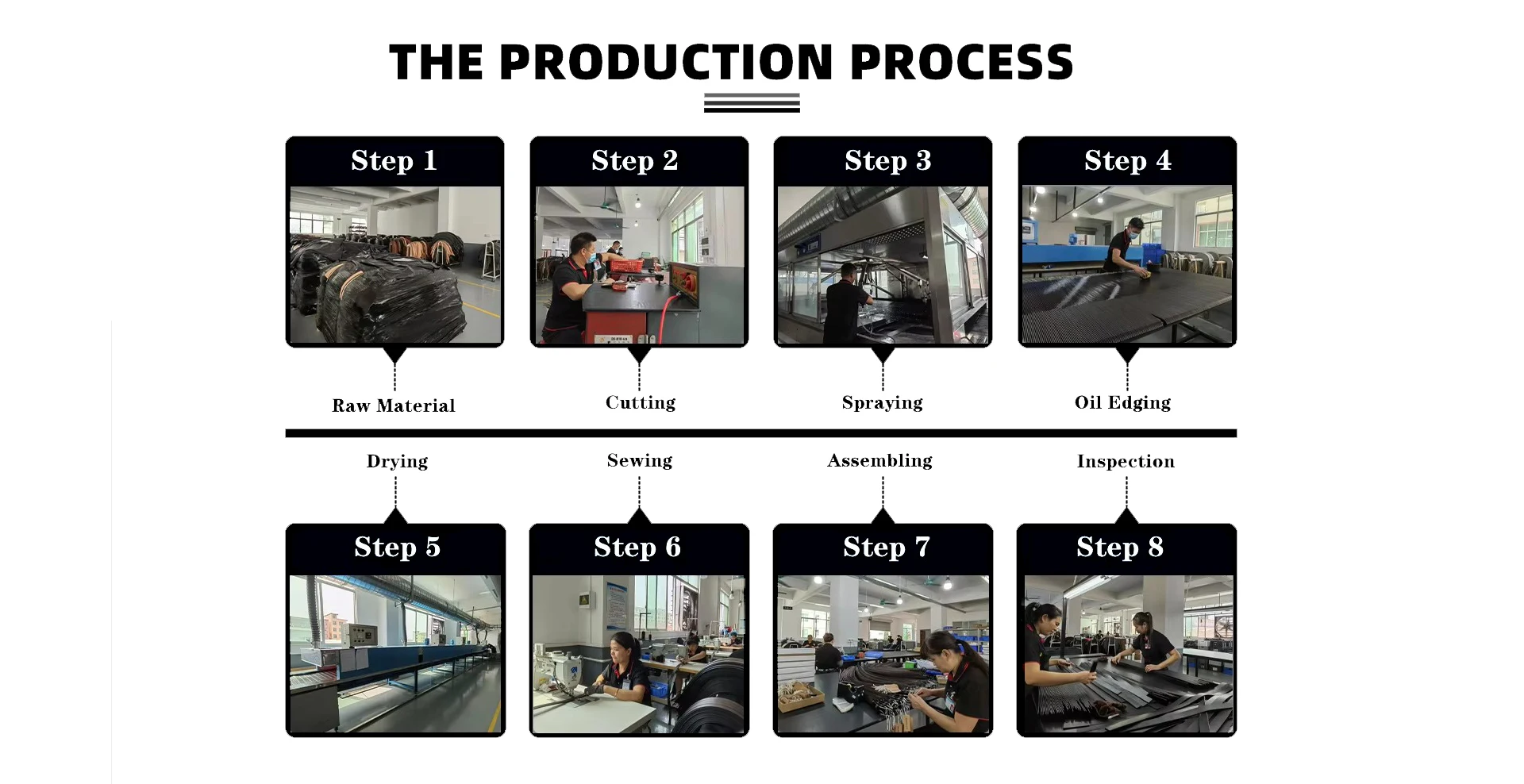 THE PRODUCTION PROCESS

Step 1

Raw Material

Step 2

Cutting

Step 3

Spraying

Step 4

Oil Edging

Drying

Step 5

Sewing

Step 6

Assembling

Step 7

Inspection

Step 8