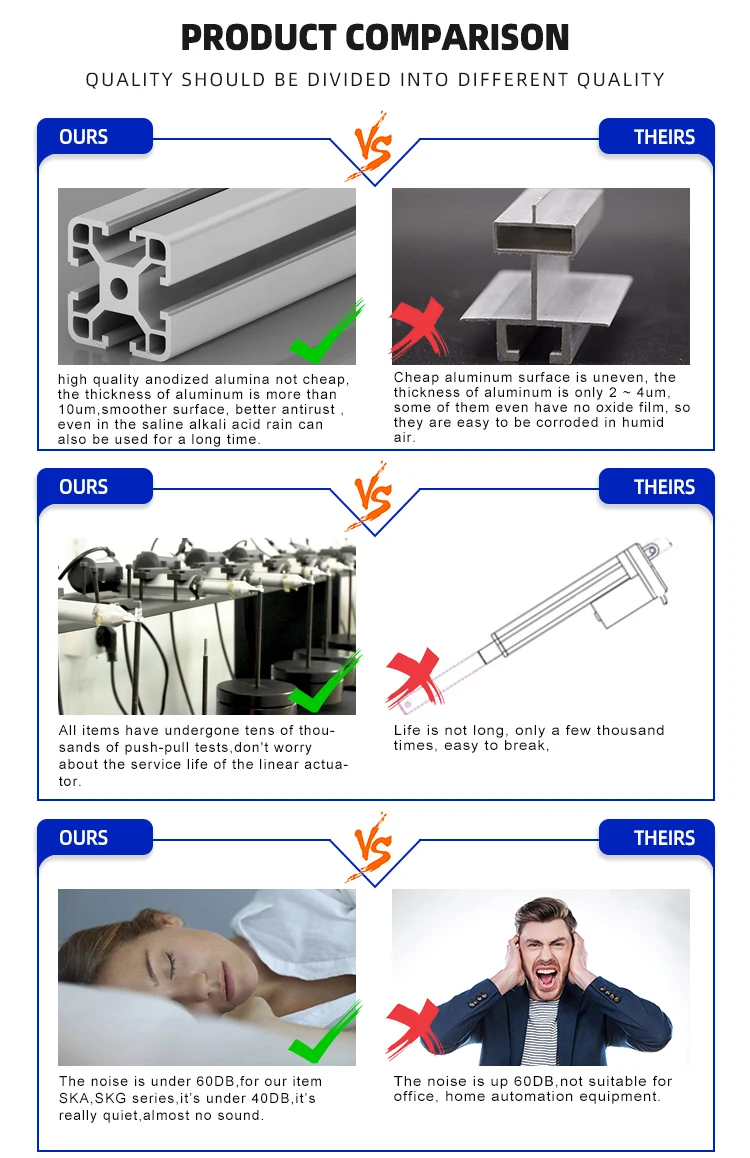 PRODUCT COMPARISON

QUALITY SHOULD BE DIVIDED INTO DIFFERENT QUALITY

OURS

VS

THEIRS

high quality anodized alumina not cheap, the thickness of aluminum is more than 10um,smoother surface, better antirust , even in the saline alkali acid rain can also be used for a long time.

Cheap aluminum surface is uneven, the thickness of aluminum is only 2 ~ 4um, some of them even have no oxide film, so they are easy to be corroded in humid air.

OURS

VS

THEIRS

All items have undergone tens of thousands of push-pull tests,don't worry about the service life of the linear actuator.

Life is not long, only a few thousand times, easy to break,

OURS

VS

THEIRS

The noise is under 60DB,for our item SKA,SKG series,it's under 40DB,it's really quiet,almost no sound.

The noise is up 60DB,not suitable for office, home automation equipment.