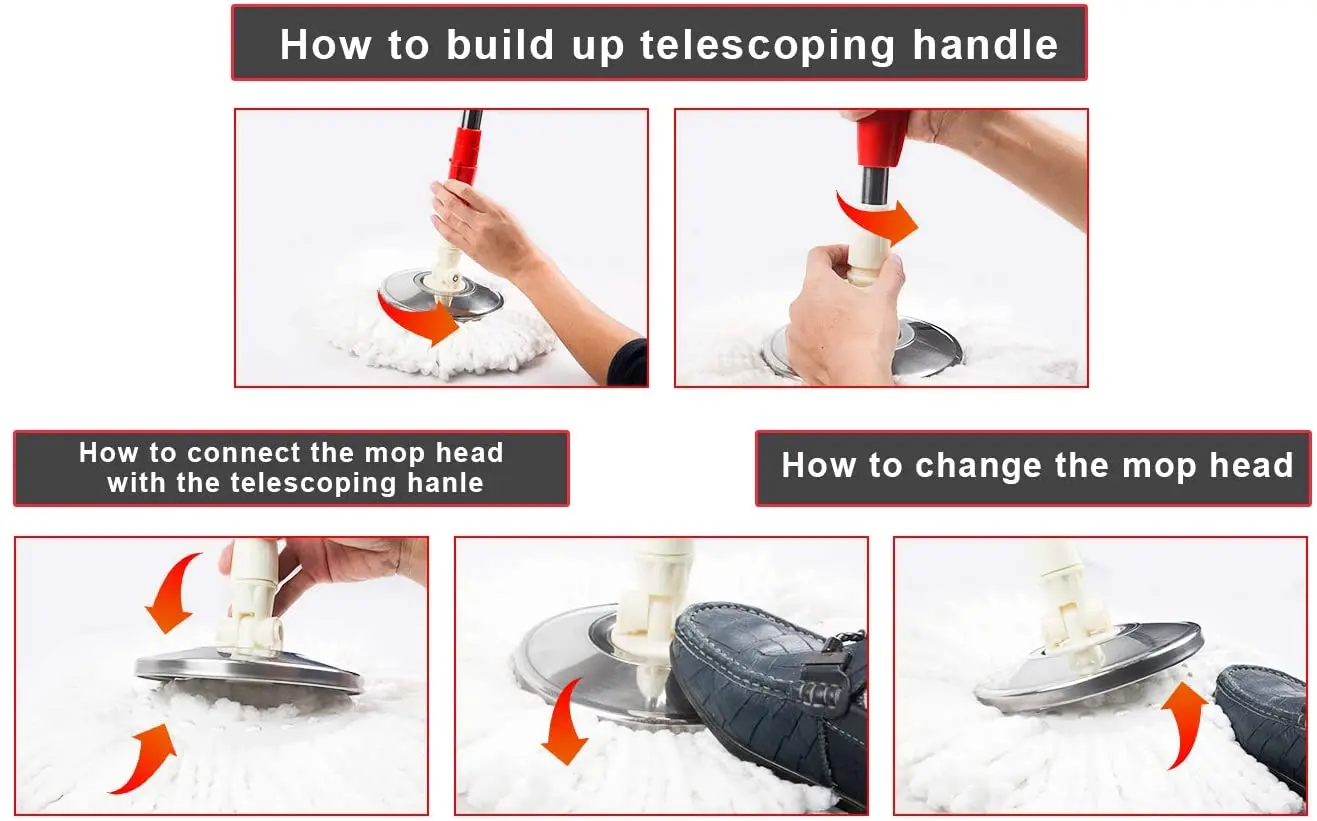 How to build up telescoping handle

How to connect the mop head with the telescoping hanle

How to change the mop head