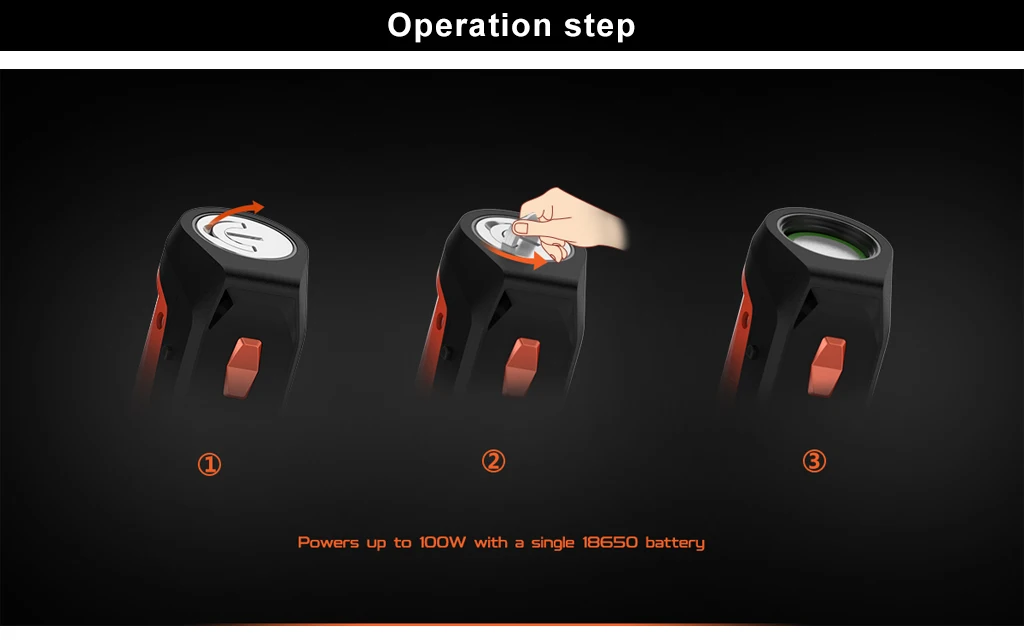 Operation step

①

②

③

Powers up to 100W with a single 18650 battery