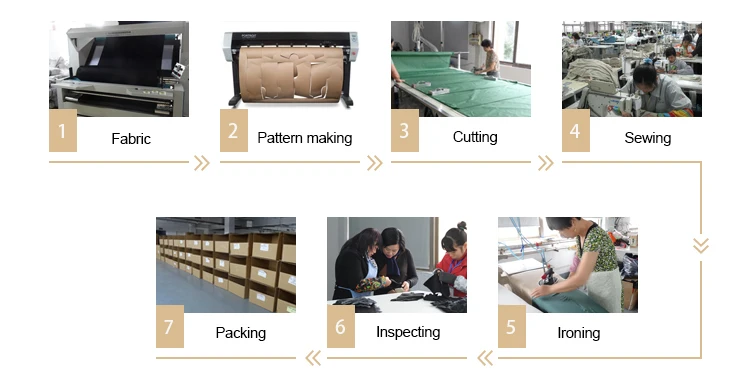 1 Fabric

2 Pattern making

3 Cutting

4 Sewing

5 Ironing

6 Inspecting

7 Packing