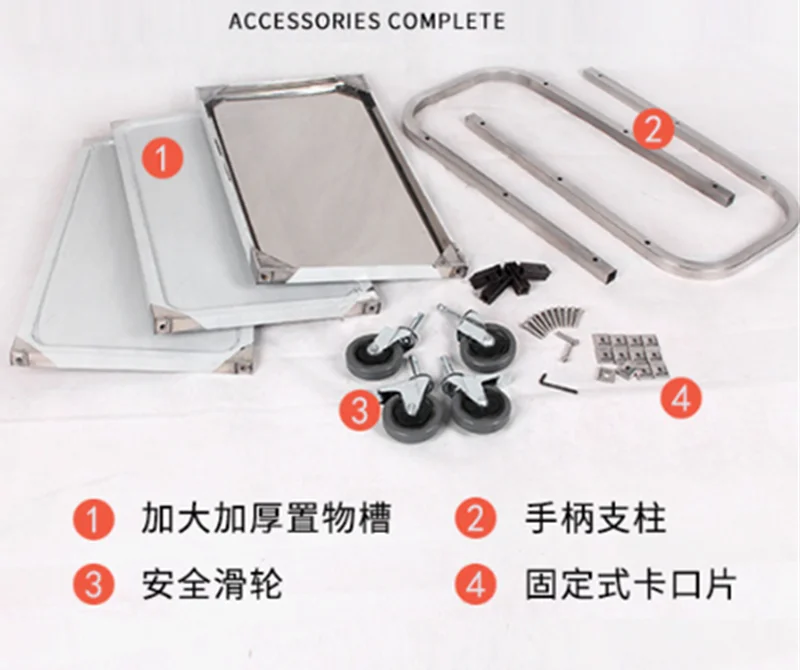 ACCESSORIES COMPLETE

1

2

3

4

1 加大加厚置物槽

2 手柄支柱

3 安全滑轮

4 固定式卡口片