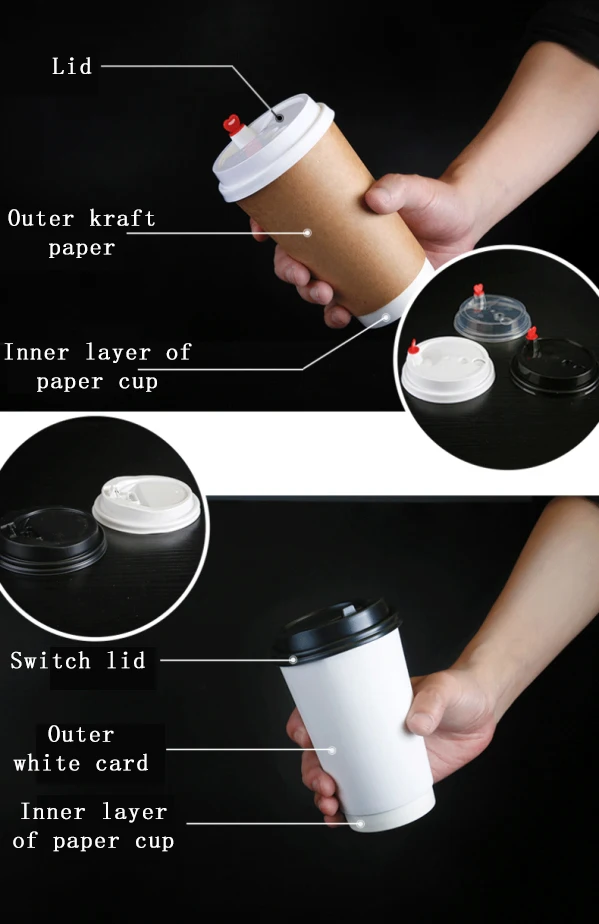 Lid

Outer kraft paper

Inner layer of paper cup

Switch lid

Outer white card

Inner layer of paper cup