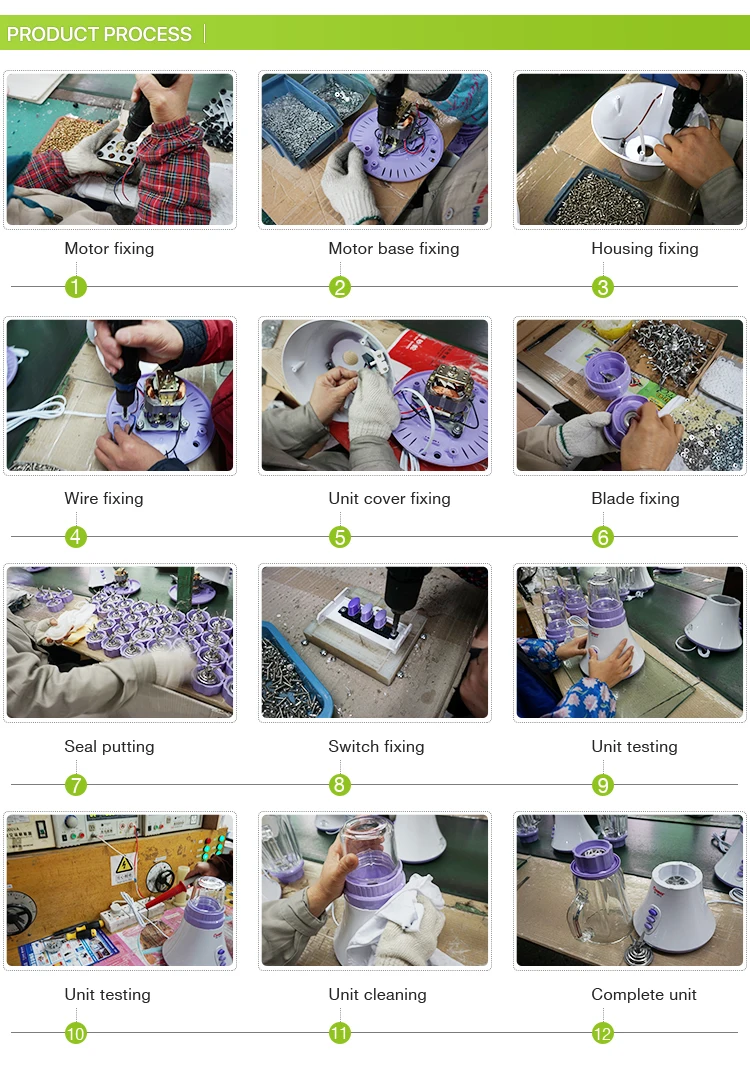 PRODUCT PROCESS

Motor fixing
1

Motor base fixing
2

Housing fixing
3

Wire fixing
4

Unit cover fixing
5

Blade fixing
6

Seal putting
7

Switch fixing
8

Unit testing
9

Unit testing
10

Unit cleaning
11

Complete unit
12