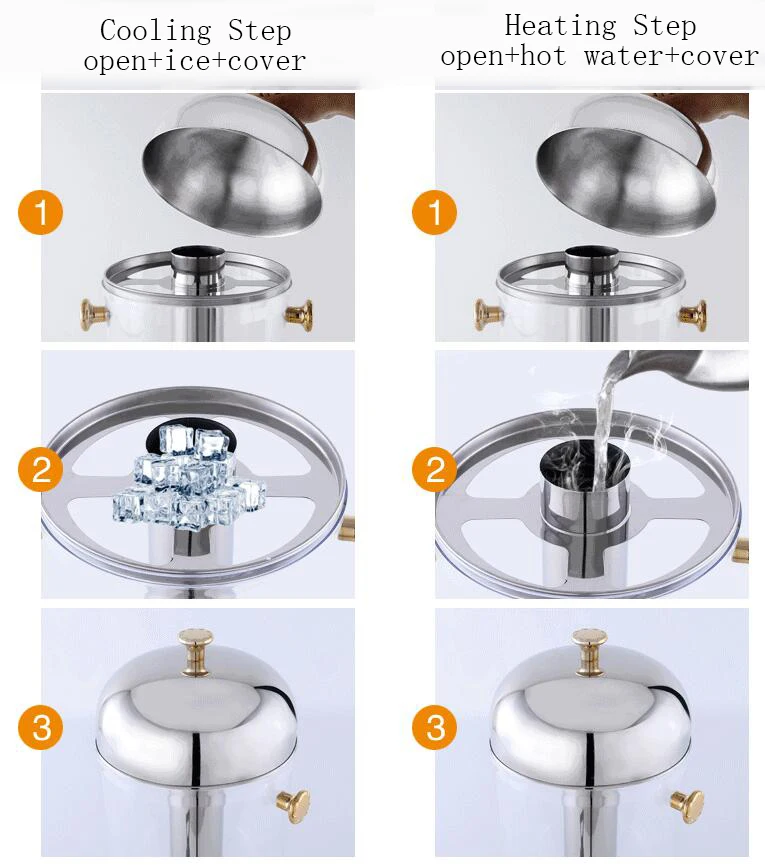 Cooling Step
open+ice+cover

1

2

3

Heating Step
open+hot water+cover

1

2

3