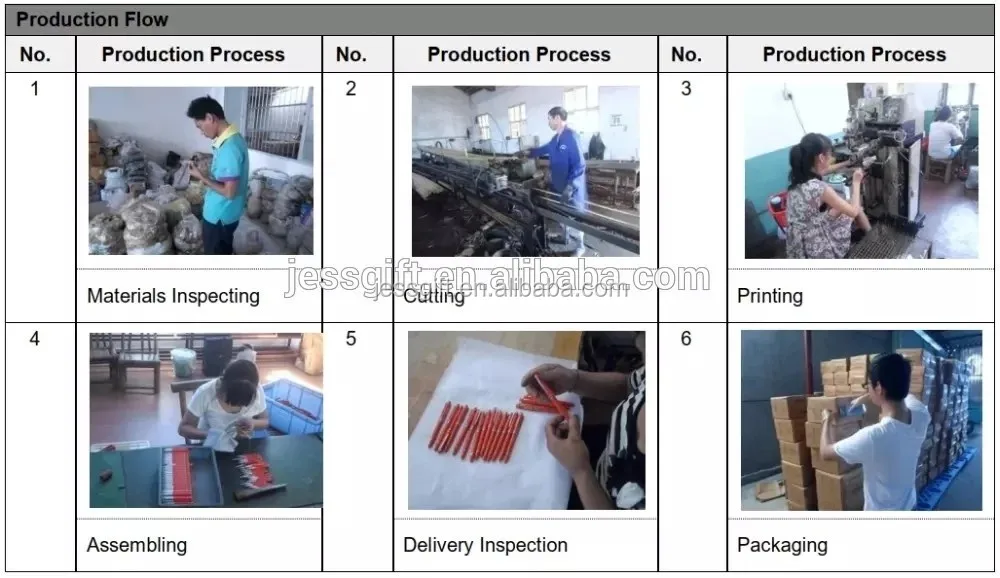 Production Flow

| No. | Production Process | No. | Production Process | No. | Production Process |
|---|---|---|---|---|---|
| 1 | Materials Inspecting | 2 | Cutting | 3 | Printing |
| 4 | Assembling | 5 | Delivery Inspection | 6 | Packaging |

jessgift.en.alibaba.com

jessgift.en.alibaba.com