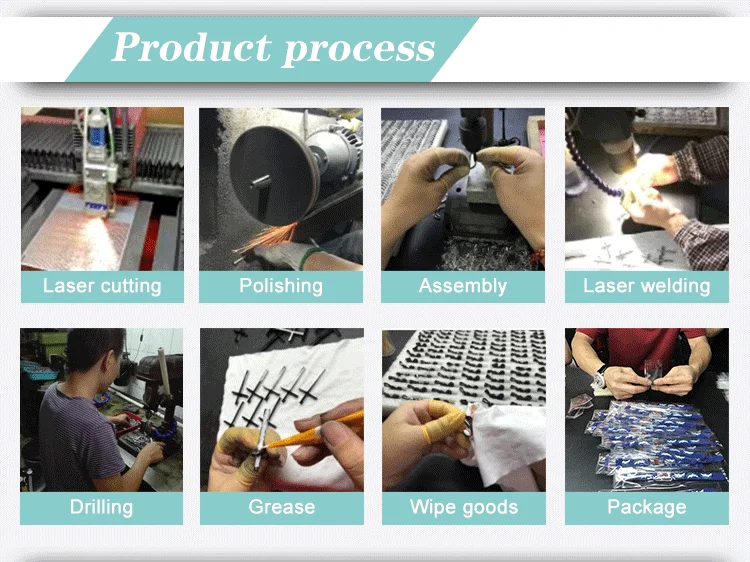 Product process

Laser cutting

Polishing

Assembly

Laser welding

Drilling

Grease

Wipe goods

Package