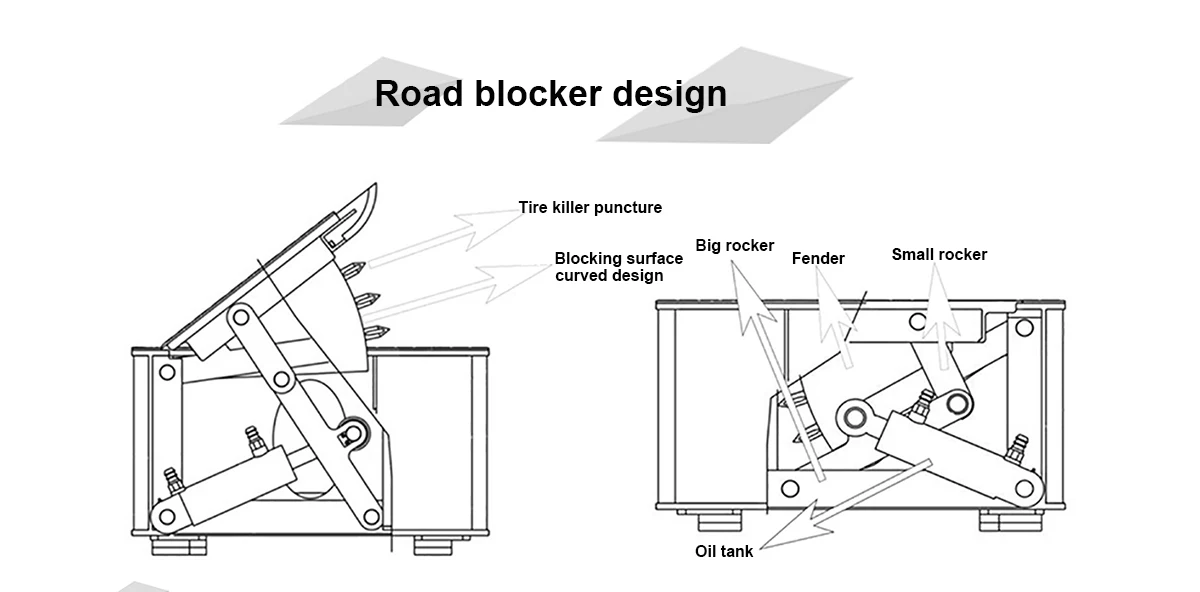 Road blocker design

Tire killer puncture

Blocking surface curved design

Big rocker

Fender

Small rocker

Oil tank