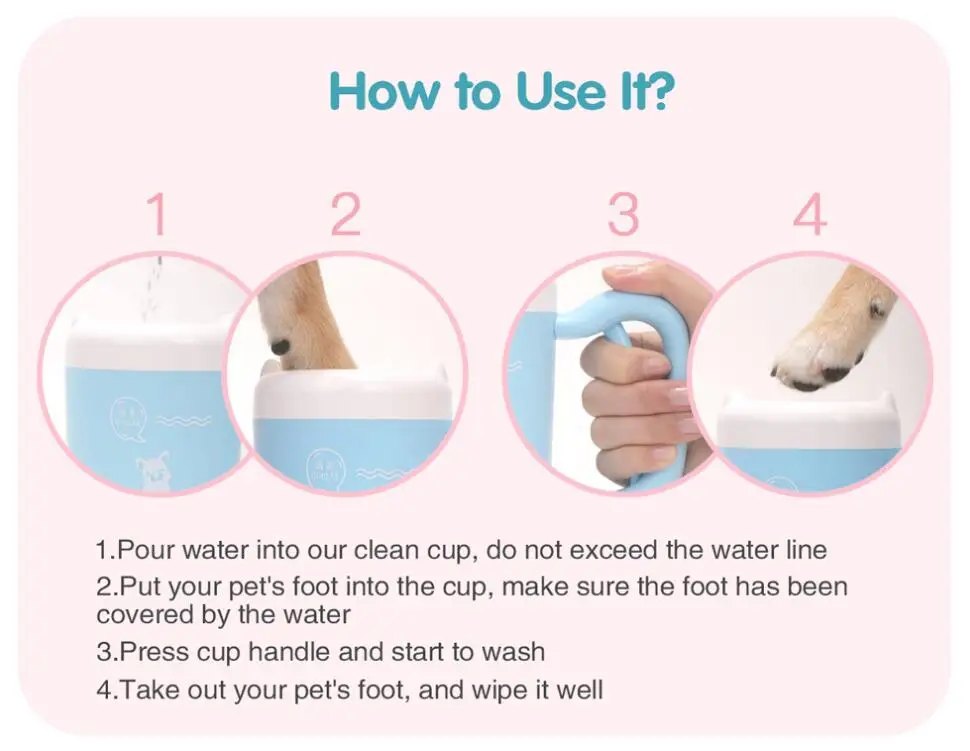 How to Use It?

1

2

3

4

1.Pour water into our clean cup, do not exceed the water line
2.Put your pet's foot into the cup, make sure the foot has been covered by the water
3.Press cup handle and start to wash
4.Take out your pet's foot, and wipe it well