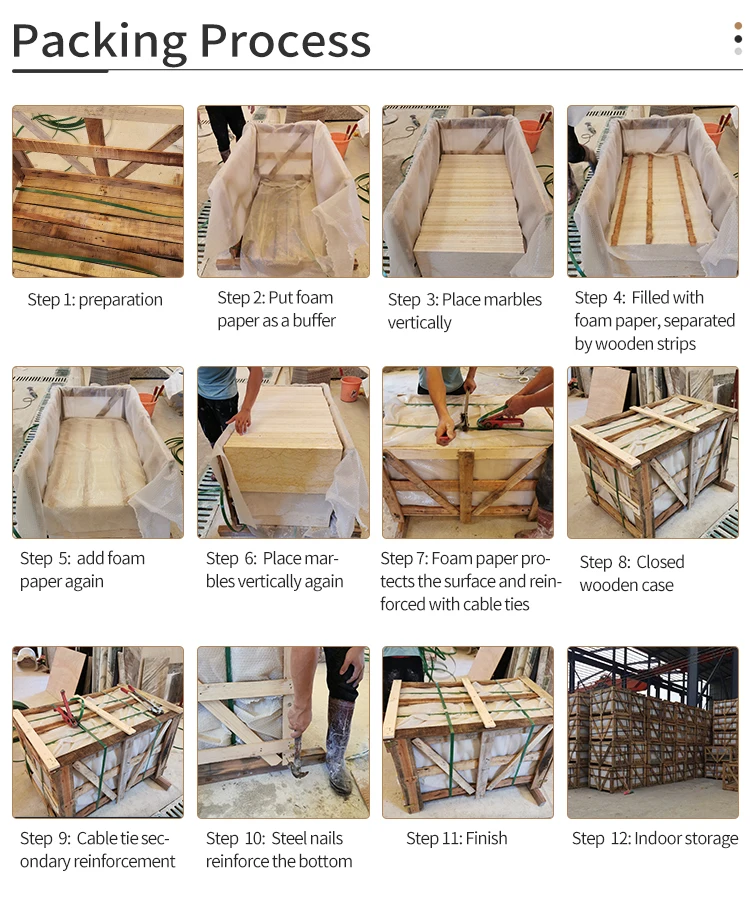 Packing Process

Step 1: preparation

Step 2: Put foam paper as a buffer

Step 3: Place marbles vertically

Step 4: Filled with foam paper, separated by wooden strips

Step 5: add foam paper again

Step 6: Place marbles vertically again

Step 7: Foam paper protects the surface and reinforced with cable ties

Step 8: Closed wooden case

Step 9: Cable tie secondary reinforcement

Step 10: Steel nails reinforce the bottom

Step 11: Finish

Step 12: Indoor storage