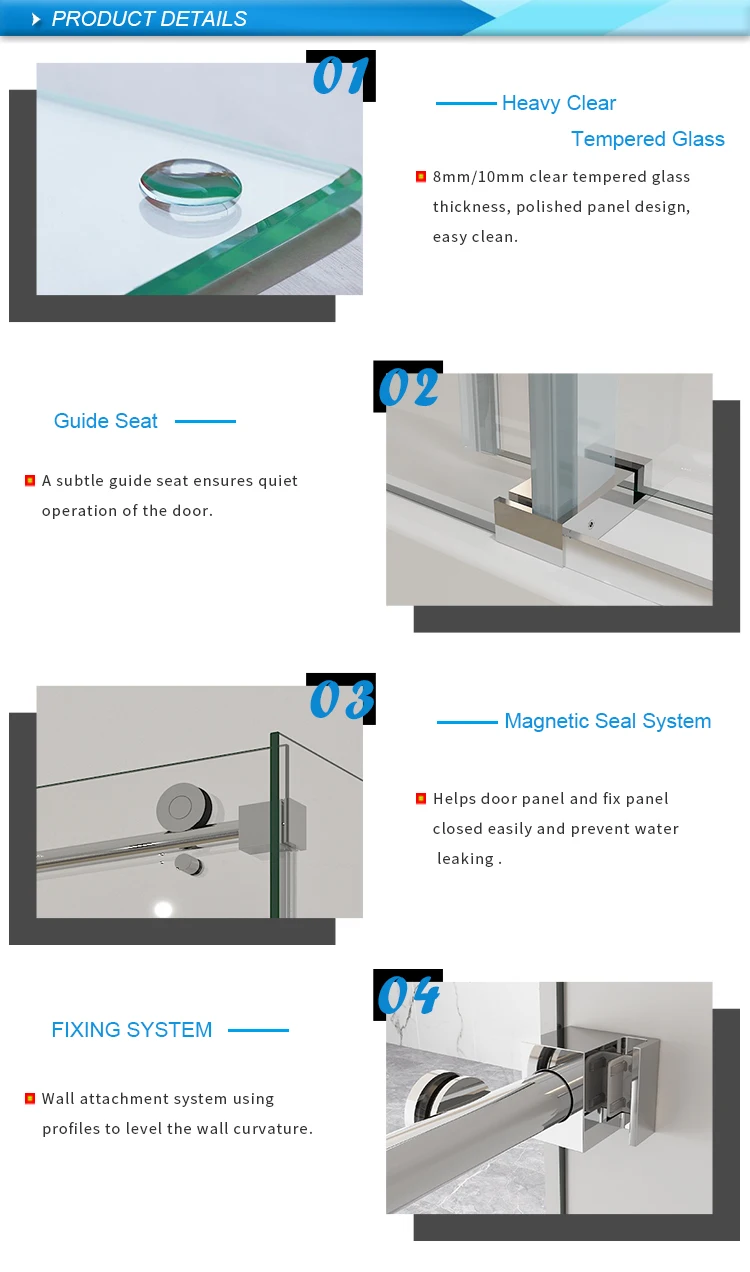 PRODUCT DETAILS

01

Heavy Clear Tempered Glass

8mm/10mm clear tempered glass thickness, polished panel design, easy clean.

02

Guide Seat

A subtle guide seat ensures quiet operation of the door.

03

Magnetic Seal System

Helps door panel and fix panel closed easily and prevent water leaking .

04

FIXING SYSTEM

Wall attachment system using profiles to level the wall curvature.