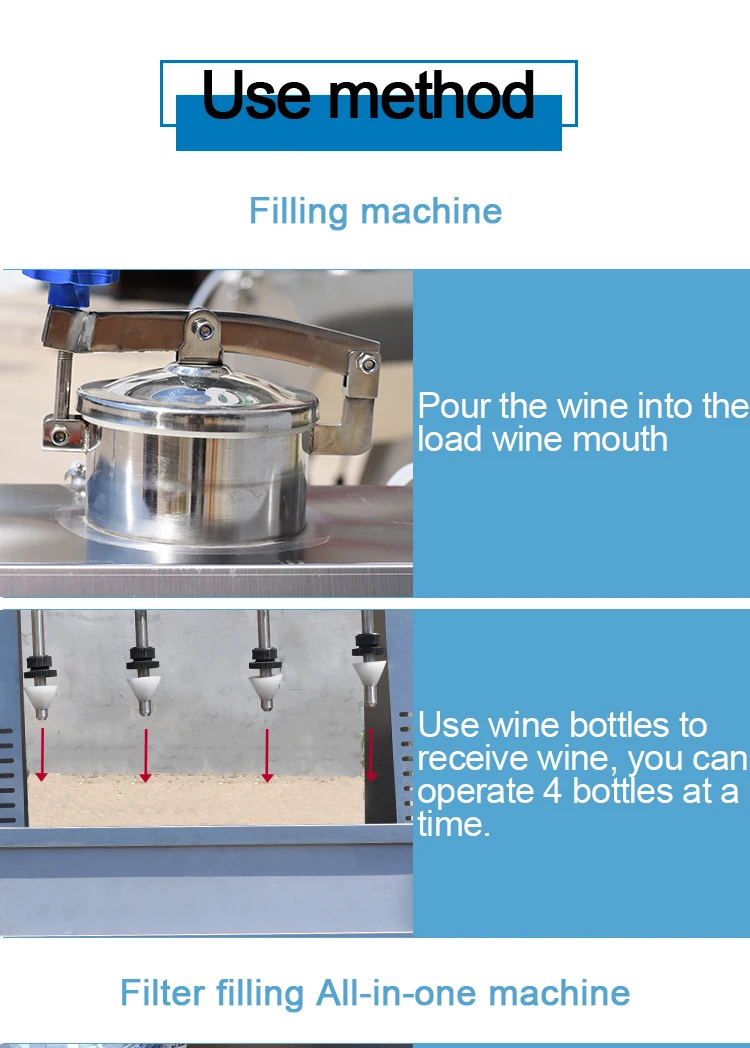 Use method

Filling machine

Pour the wine into the load wine mouth

Use wine bottles to receive wine, you can operate 4 bottles at a time.

Filter filling All-in-one machine