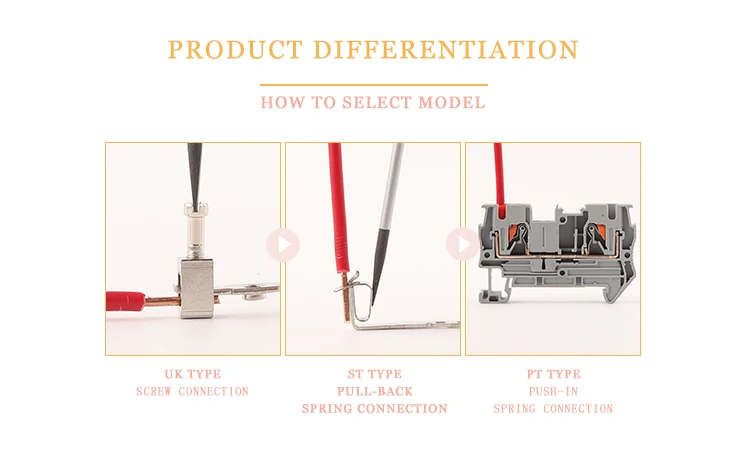 PRODUCT DIFFERENTIATION

HOW TO SELECT MODEL

UK TYPE
SCREW CONNECTION

ST TYPE
PULL-BACK
SPRING CONNECTION

PT TYPE
PUSH-IN
SPRING CONNECTION