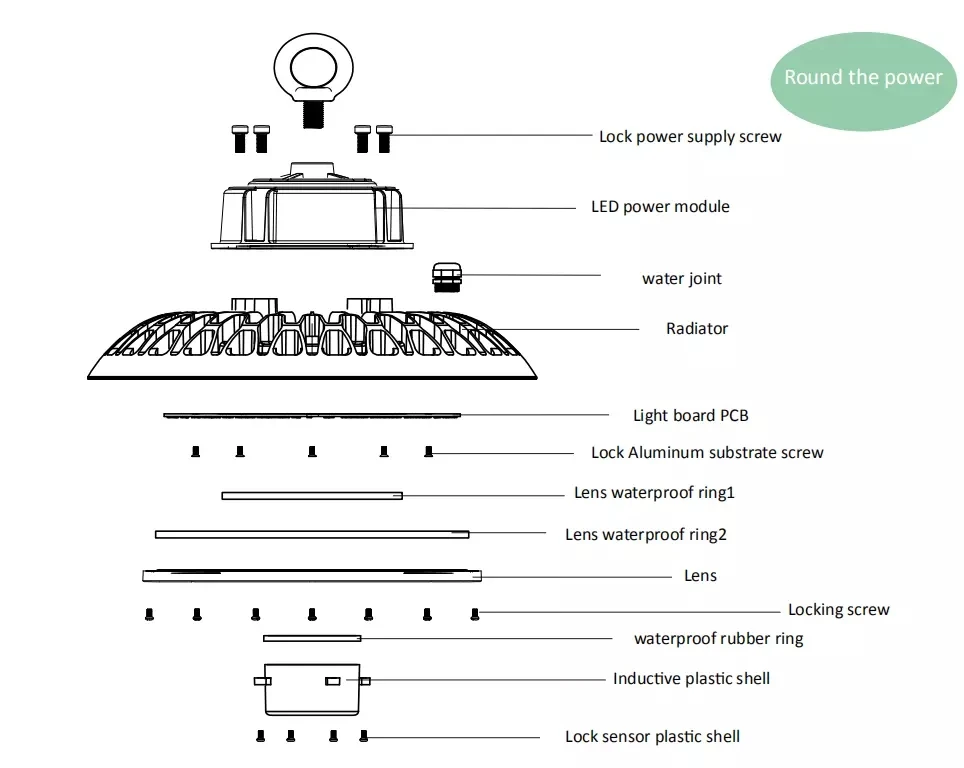 Round the power

Lock power supply screw

LED power module

water joint

Radiator

Light board PCB

Lock Aluminum substrate screw

Lens waterproof ring1

Lens waterproof ring2

Lens

Locking screw

waterproof rubber ring

Inductive plastic shell

Lock sensor plastic shell