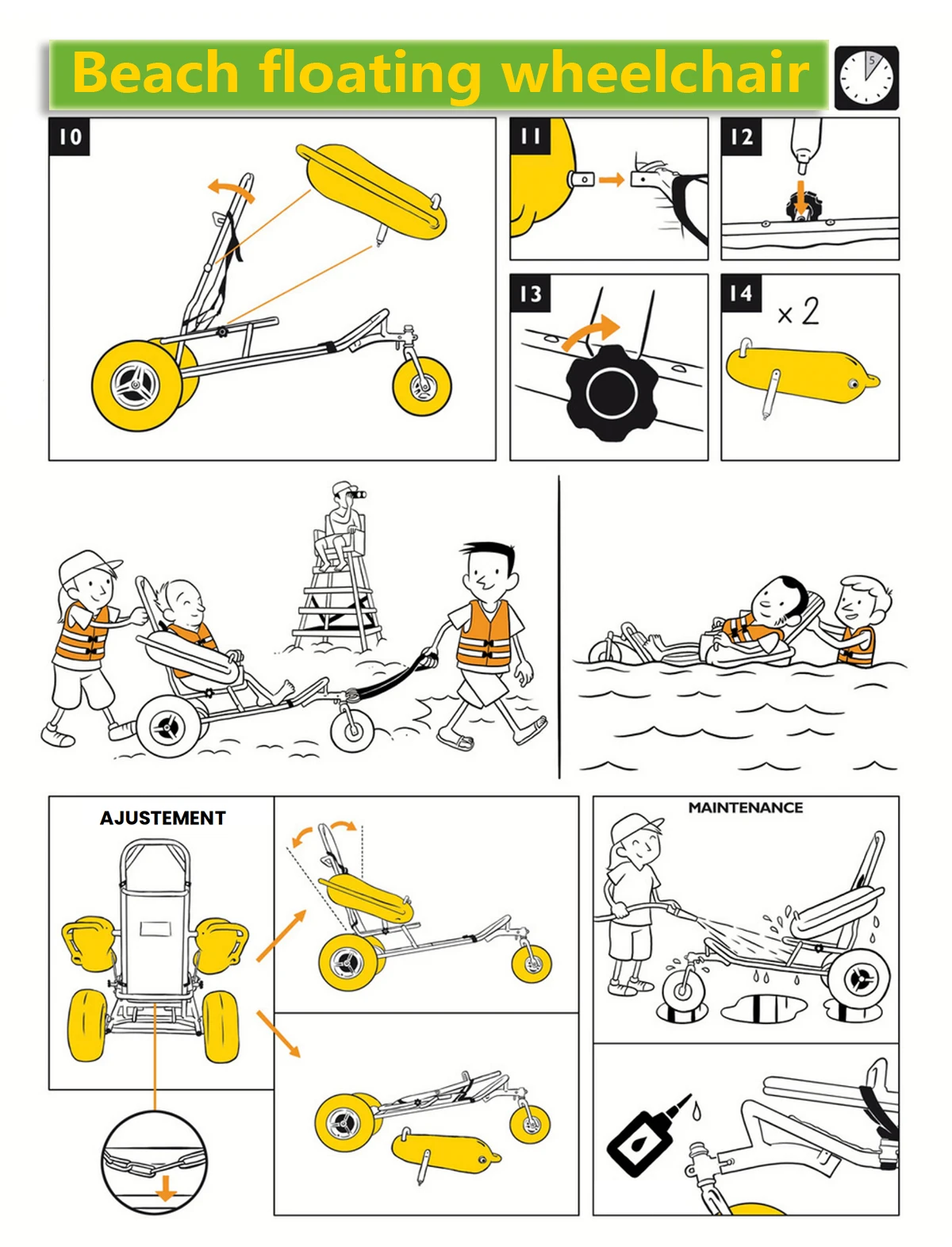 Beach floating wheelchair

5

10

11

12

13

14

× 2

AJUSTEMENT

MAINTENANCE