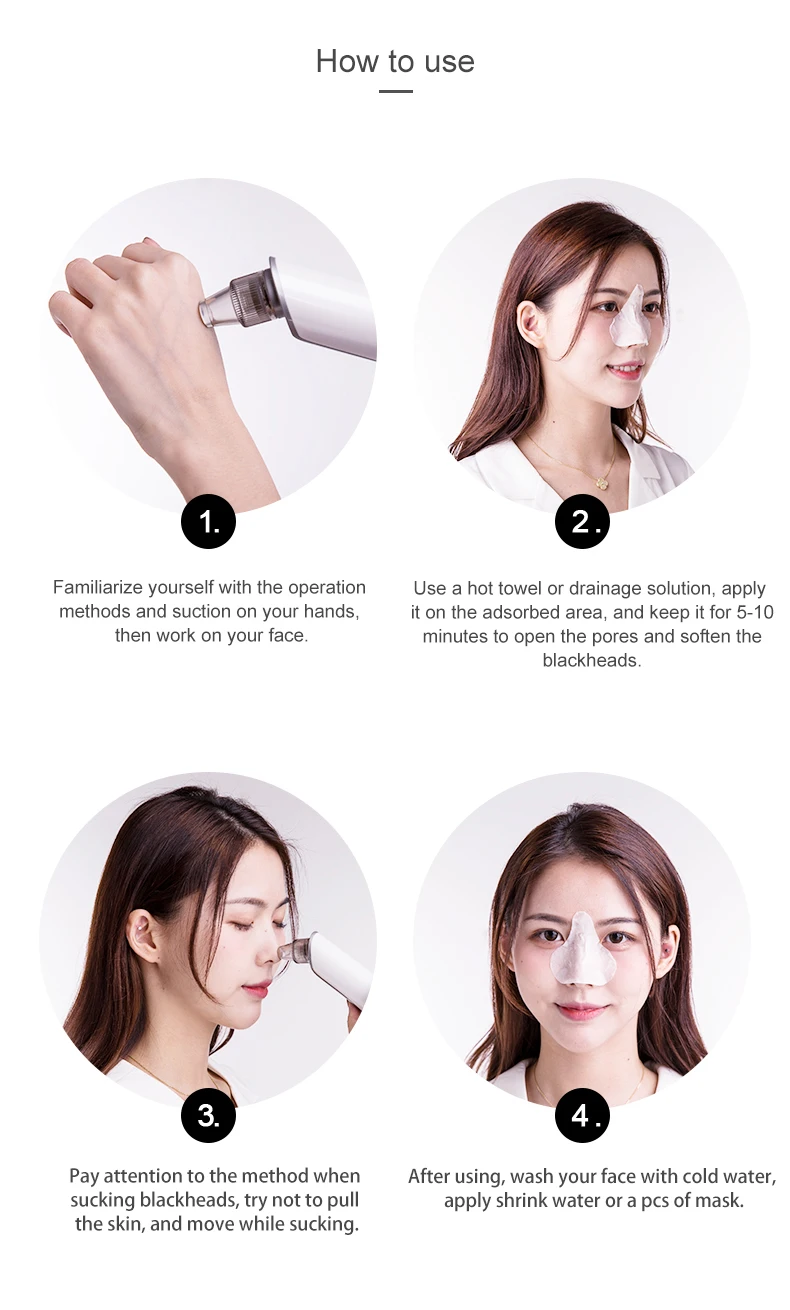 How to use

1.

Familiarize yourself with the operation methods and suction on your hands, then work on your face.

2.

Use a hot towel or drainage solution, apply it on the adsorbed area, and keep it for 5-10 minutes to open the pores and soften the blackheads.

3.

Pay attention to the method when sucking blackheads, try not to pull the skin, and move while sucking.

4.

After using, wash your face with cold water, apply shrink water or a pcs of mask.