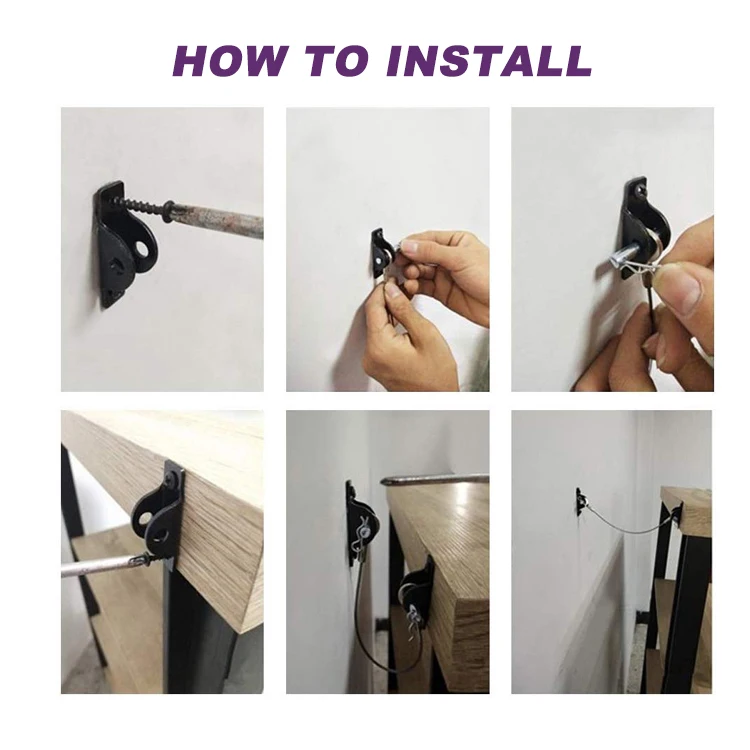 HOW TO INSTALL