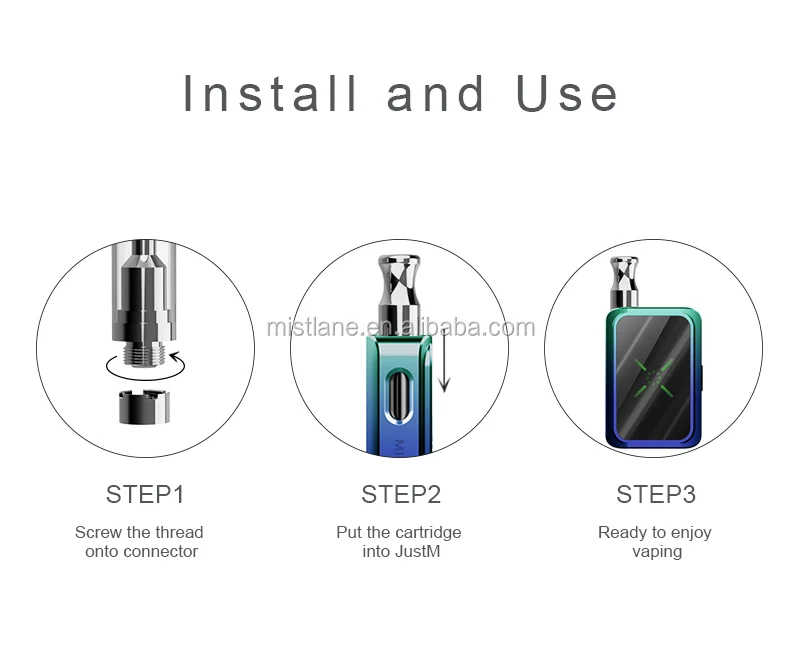 Install and Use

mistlane.en.alibaba.com

STEP1

Screw the thread onto connector

STEP2

Put the cartridge into JustM

STEP3

Ready to enjoy vaping