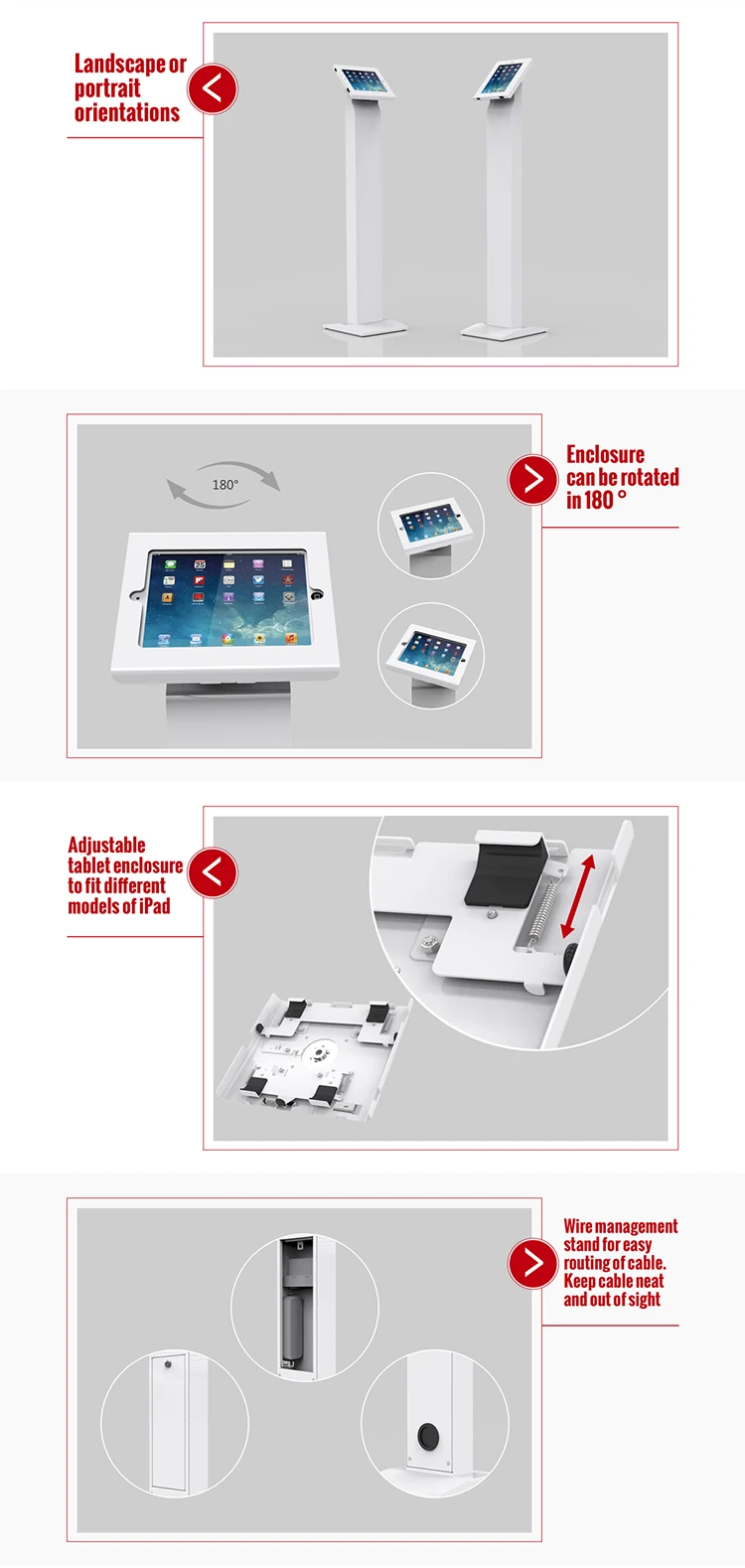 Landscape or portrait orientations

180°

Enclosure can be rotated in 180 °

Adjustable tablet enclosure to fit different models of iPad

Wire management stand for easy routing of cable. Keep cable neat and out of sight