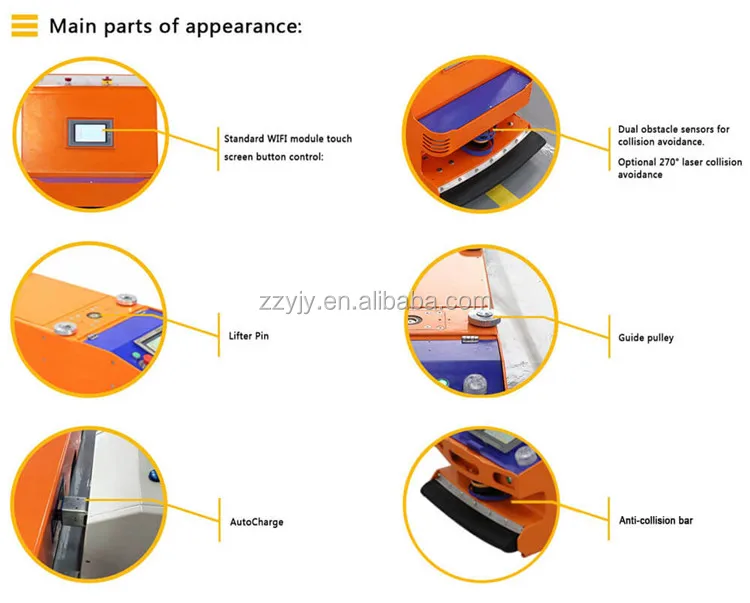 Main parts of appearance:

Standard WIFI module touch screen button control:

Dual obstacle sensors for collision avoidance.

Optional 270° laser collision avoidance

zzyjy.en.alibaba.com

Lifter Pin

Guide pulley

AutoCharge

Anti-collision bar