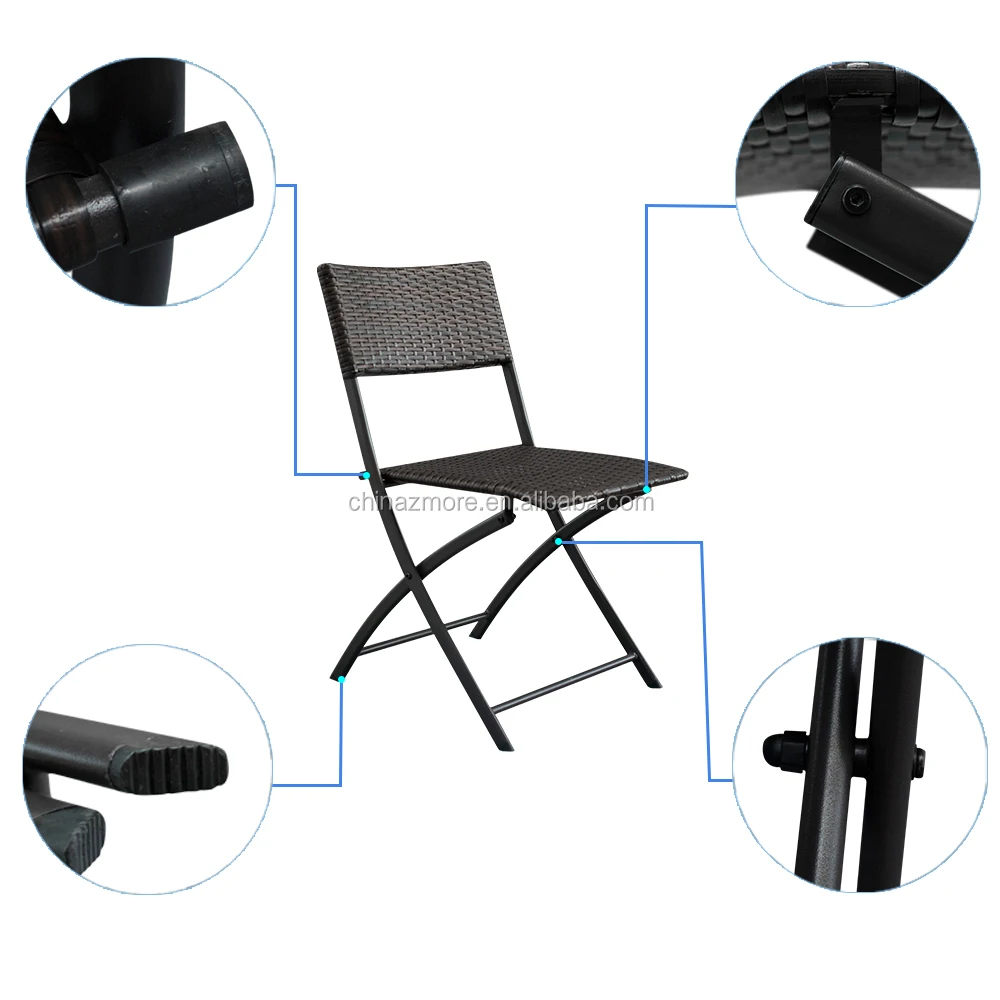 chinazmore.en.alibaba.com