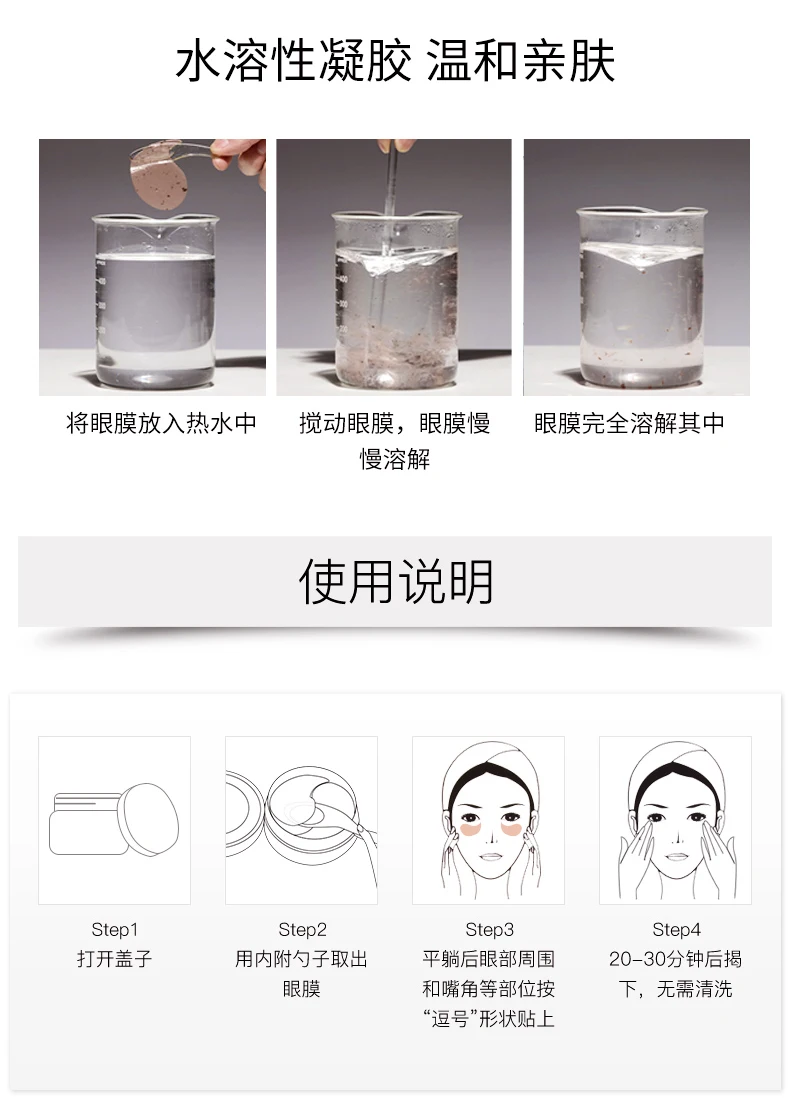 水溶性凝胶 温和亲肤

将眼膜放入热水中

搅动眼膜，眼膜慢慢溶解

眼膜完全溶解其中

使用说明

Step1
打开盖子

Step2
用内附勺子取出眼膜

Step3
平躺后眼部周围和嘴角等部位按“逗号”形状贴上

Step4
20-30分钟后揭下，无需清洗