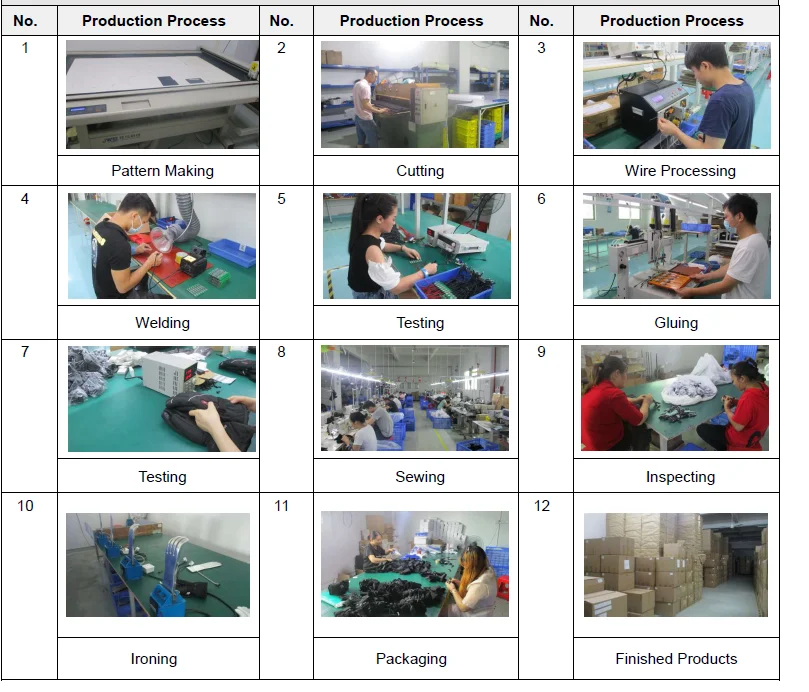 | No. | Production Process | No. | Production Process | No. | Production Process |
|---|---|---|---|---|---|
| 1 | Pattern Making | 2 | Cutting | 3 | Wire Processing |
| 4 | Welding | 5 | Testing | 6 | Gluing |
| 7 | Testing | 8 | Sewing | 9 | Inspecting |
| 10 | Ironing | 11 | Packaging | 12 | Finished Products |