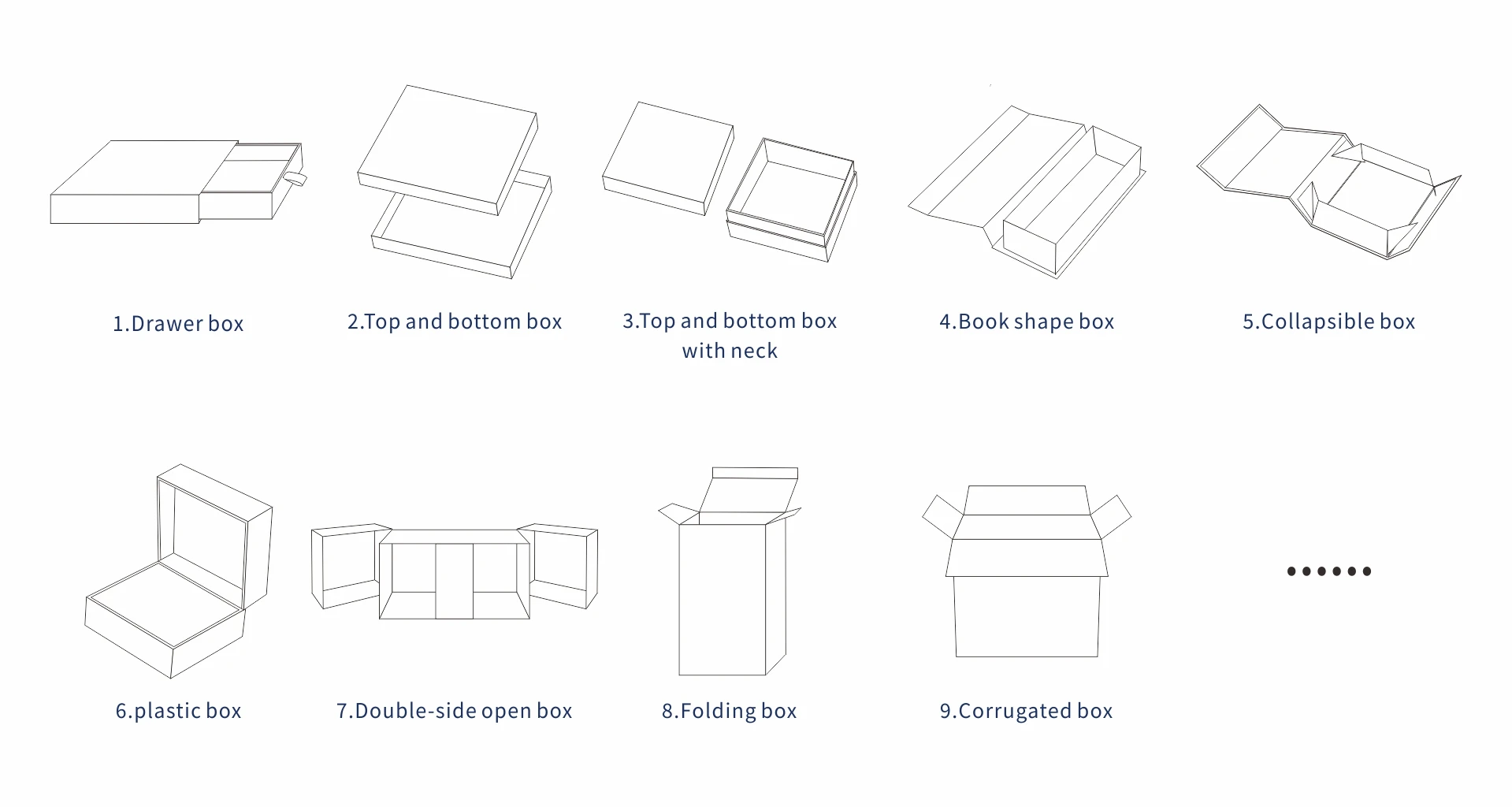 1.Drawer box

2.Top and bottom box

3.Top and bottom box with neck

4.Book shape box

5.Collapsible box

6.plastic box

7.Double-side open box

8.Folding box

9.Corrugated box

......