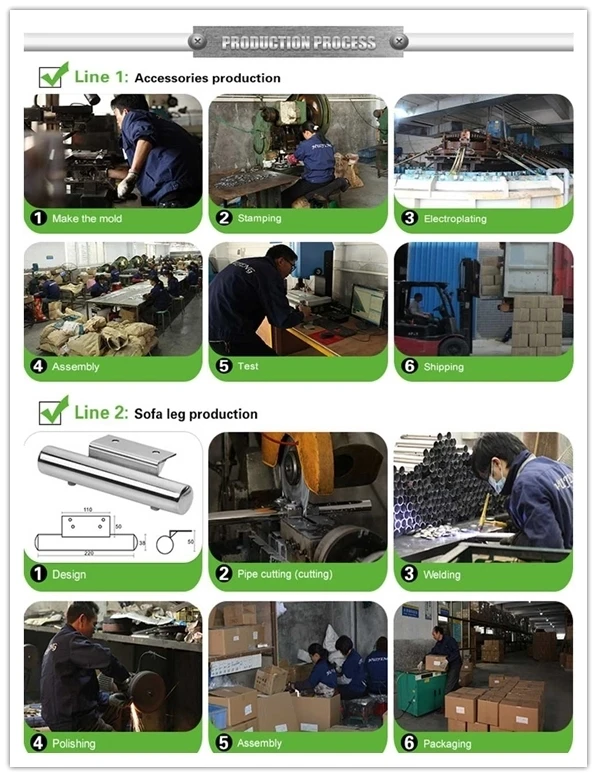 PRODUCTION PROCESS

Line 1: Accessories production

1 Make the mold

2 Stamping

3 Electroplating

4 Assembly

5 Test

6 Shipping

Line 2: Sofa leg production

110
50
38
220
50

1 Design

2 Pipe cutting (cutting)

3 Welding

4 Polishing

5 Assembly

6 Packaging