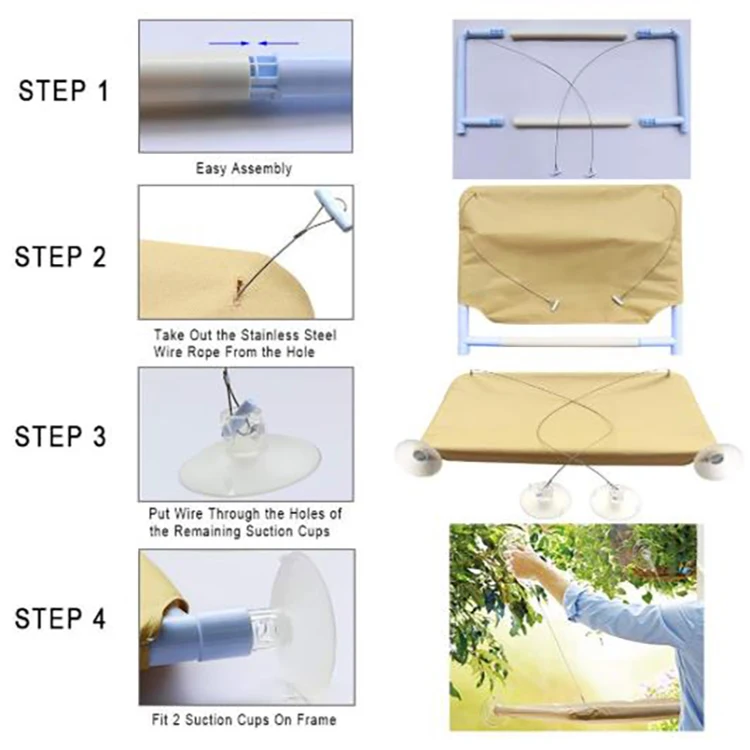 STEP 1

Easy Assembly

STEP 2

Take Out the Stainless Steel Wire Rope From the Hole

STEP 3

Put Wire Through the Holes of the Remaining Suction Cups

STEP 4

Fit 2 Suction Cups On Frame