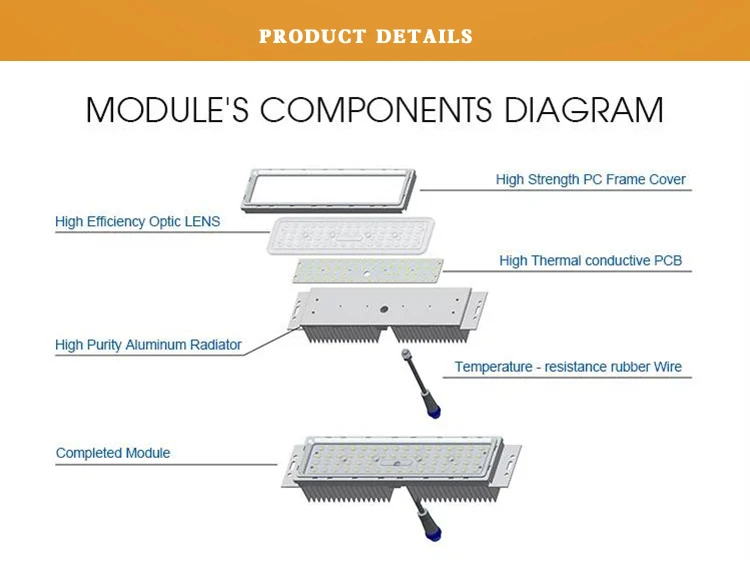 PRODUCT DETAILS

MODULE'S COMPONENTS DIAGRAM

High Strength PC Frame Cover

High Efficiency Optic LENS

High Thermal conductive PCB

High Purity Aluminum Radiator

Temperature - resistance rubber Wire

Completed Module