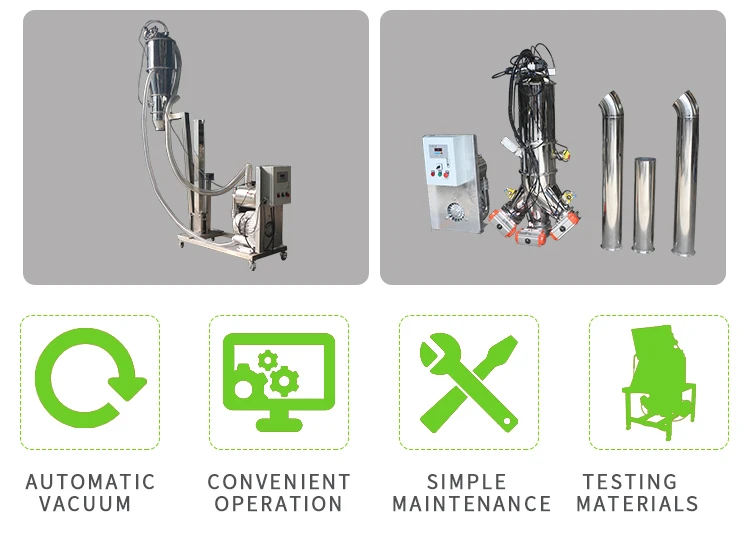 AUTOMATIC VACUUM

CONVENIENT OPERATION

SIMPLE MAINTENANCE

TESTING MATERIALS