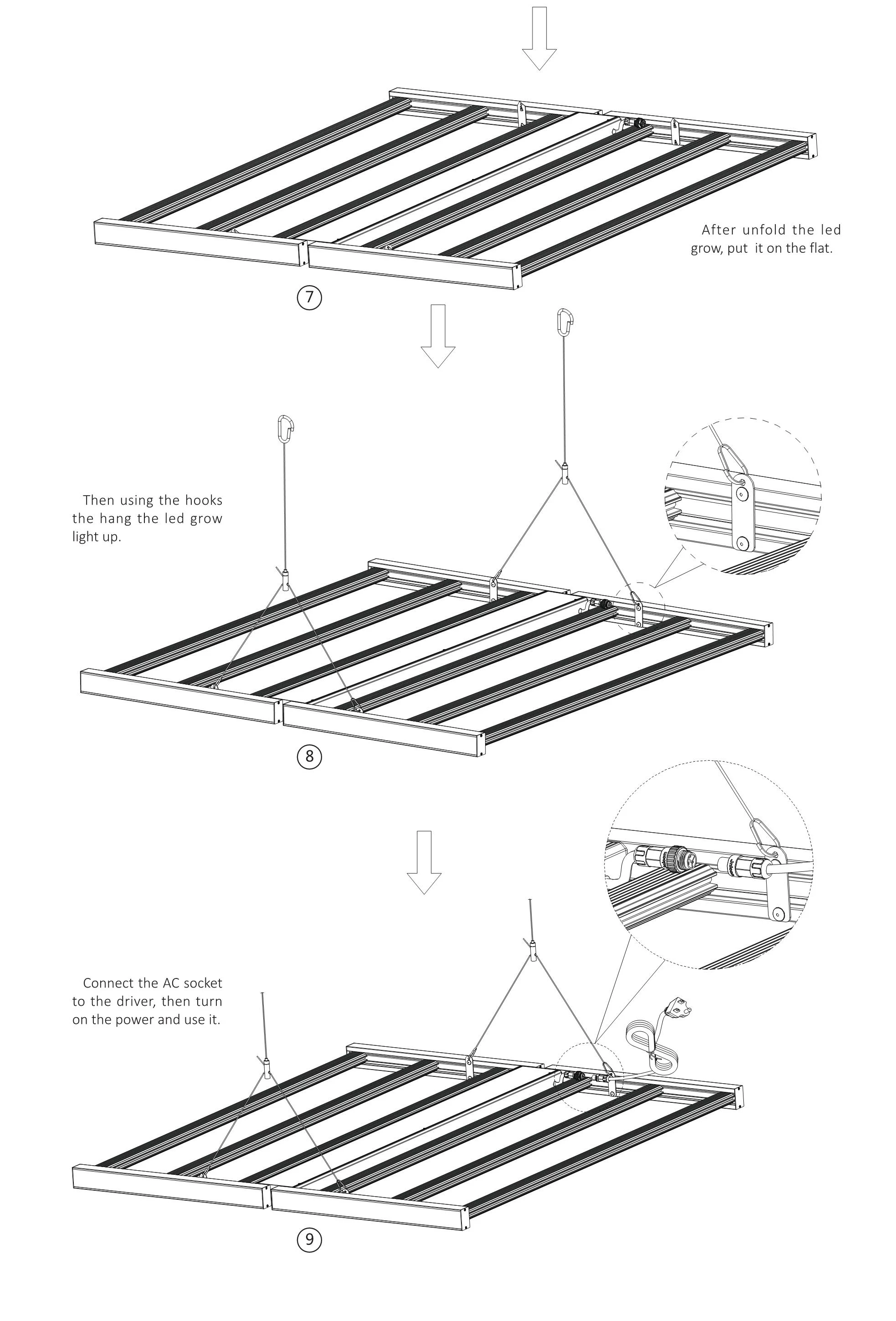 After unfold the led grow, put it on the flat.

7

Then using the hooks the hang the led grow light up.

8

Connect the AC socket to the driver, then turn on the power and use it.

9