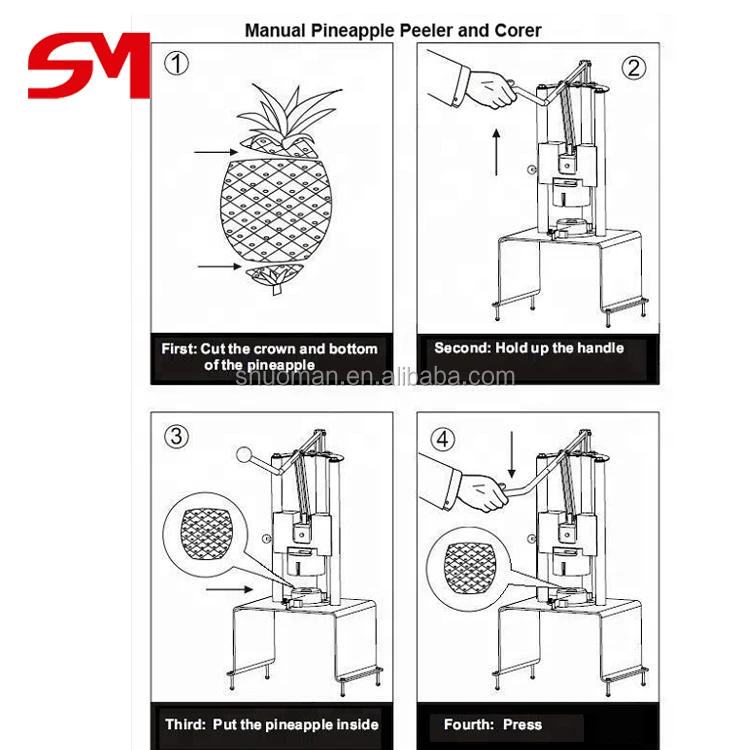 SM

Manual Pineapple Peeler and Corer

①

First: Cut the crown and bottom of the pineapple

②

Second: Hold up the handle

shuoman.en.alibaba.com

③

Third: Put the pineapple inside

④

Fourth: Press