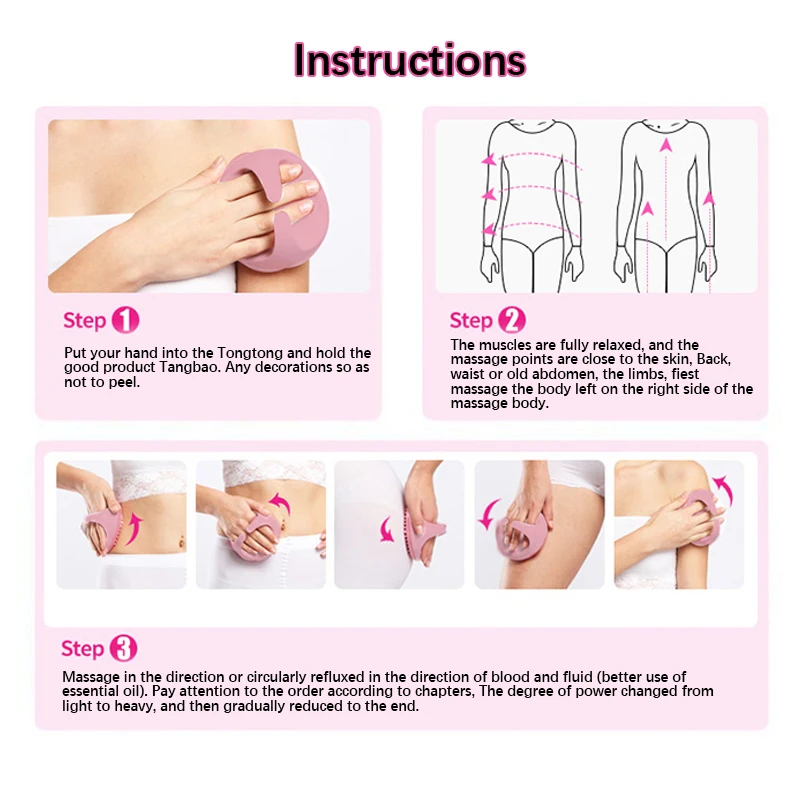 Instructions

Step 1

Put your hand into the Tongtong and hold the good product Tangbao. Any decorations so as not to peel.

Step 2

The muscles are fully relaxed, and the massage points are close to the skin, Back, waist or old abdomen, the limbs, fiest massage the body left on the right side of the massage body.

Step 3

Massage in the direction or circularly refluxed in the direction of blood and fluid (better use of essential oil). Pay attention to the order according to chapters, The degree of power changed from light to heavy, and then gradually reduced to the end.