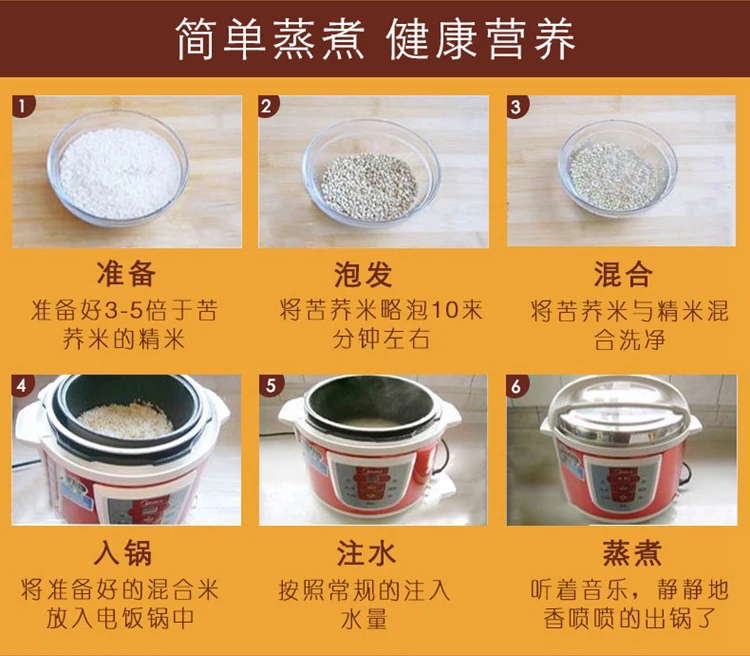 简单蒸煮 健康营养

1

准备

准备好3-5倍于苦荞米的精米

2

泡发

将苦荞米略泡10来分钟左右

3

混合

将苦荞米与精米混合洗净

4

入锅

将准备好的混合米放入电饭锅中

5

注水

按照常规的注入水量

6

蒸煮

听着音乐，静静地香喷喷的出锅了