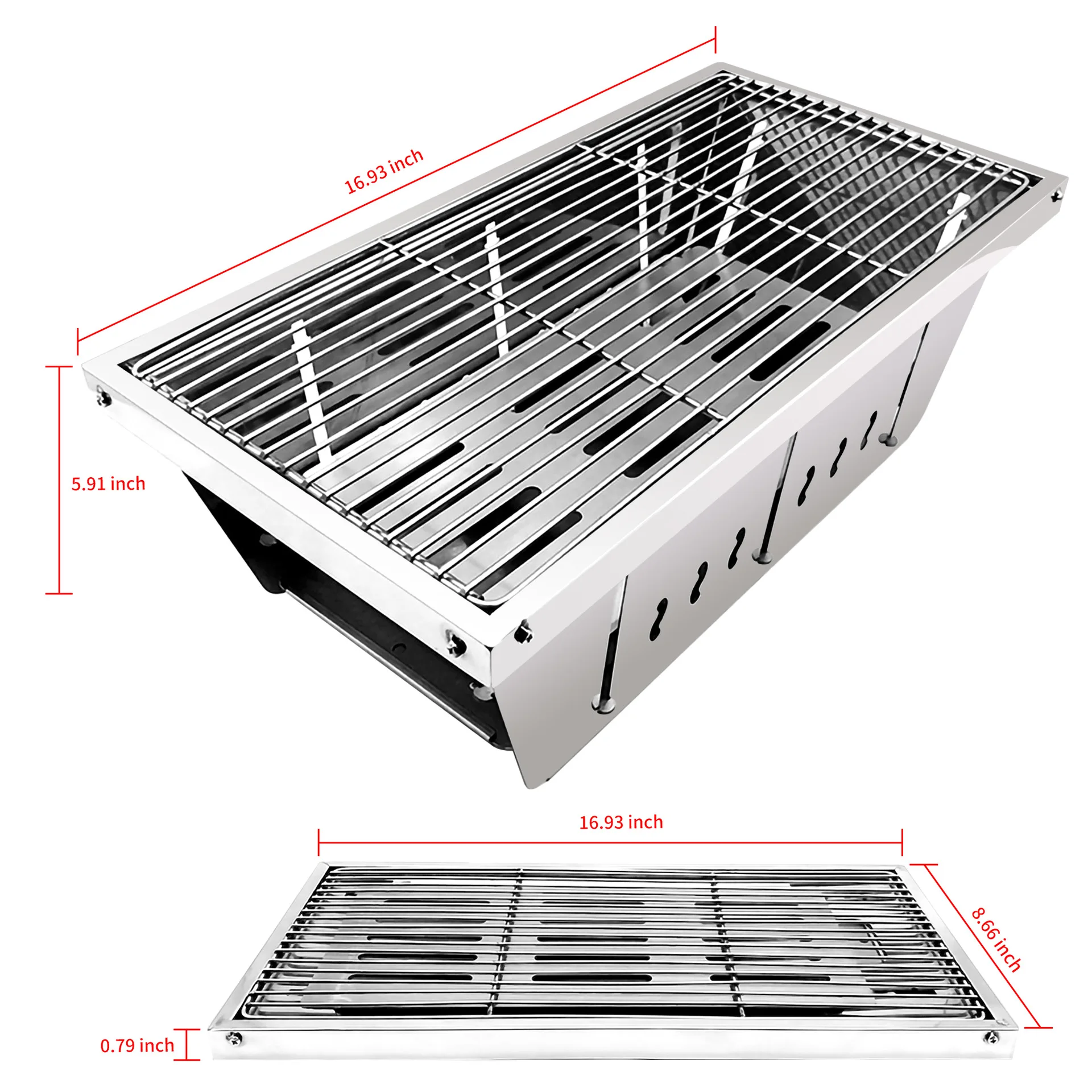 16.93 inch

5.91 inch

16.93 inch

8.66 inch

0.79 inch