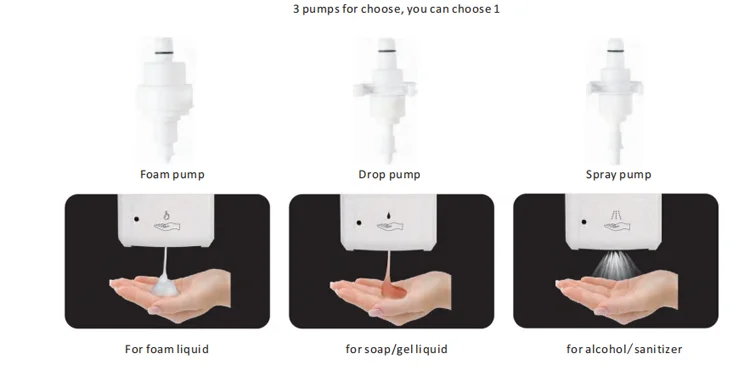 3 pumps for choose, you can choose 1

Foam pump

Drop pump

Spray pump

For foam liquid

for soap/gel liquid

for alcohol/ sanitizer