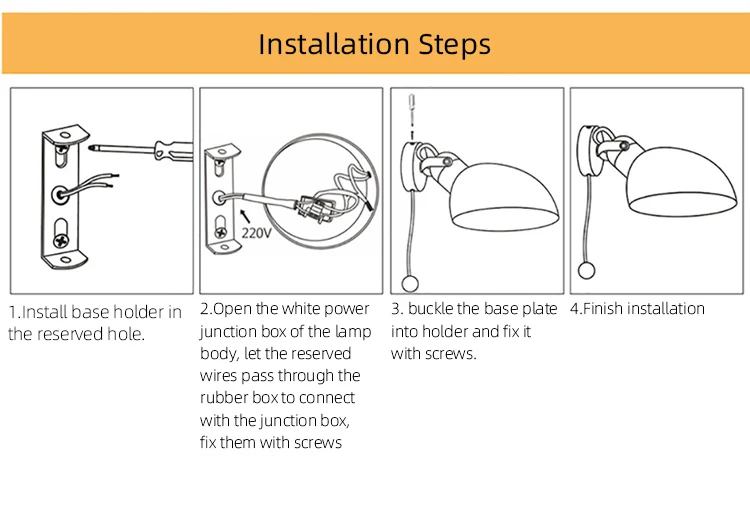 Installation Steps

220V

1.Install base holder in the reserved hole.

2.Open the white power junction box of the lamp body, let the reserved wires pass through the rubber box to connect with the junction box, fix them with screws

3. buckle the base plate into holder and fix it with screws.

4.Finish installation