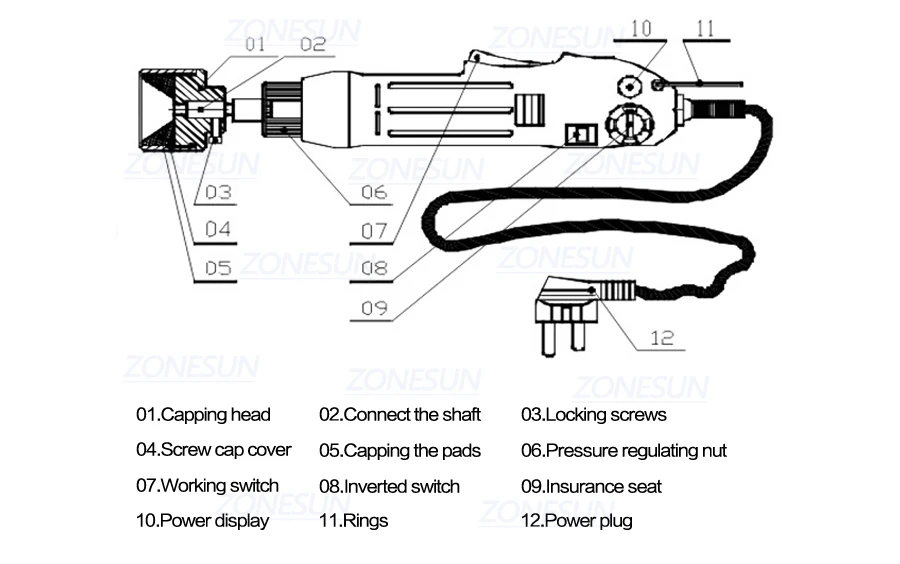 ZONESUN

01 02 10 11

03

04

05

06

07

08

09

12

01.Capping head
02.Connect the shaft
03.Locking screws
04.Screw cap cover
05.Capping the pads
06.Pressure regulating nut
07.Working switch
08.Inverted switch
09.Insurance seat
10.Power display
11.Rings
12.Power plug