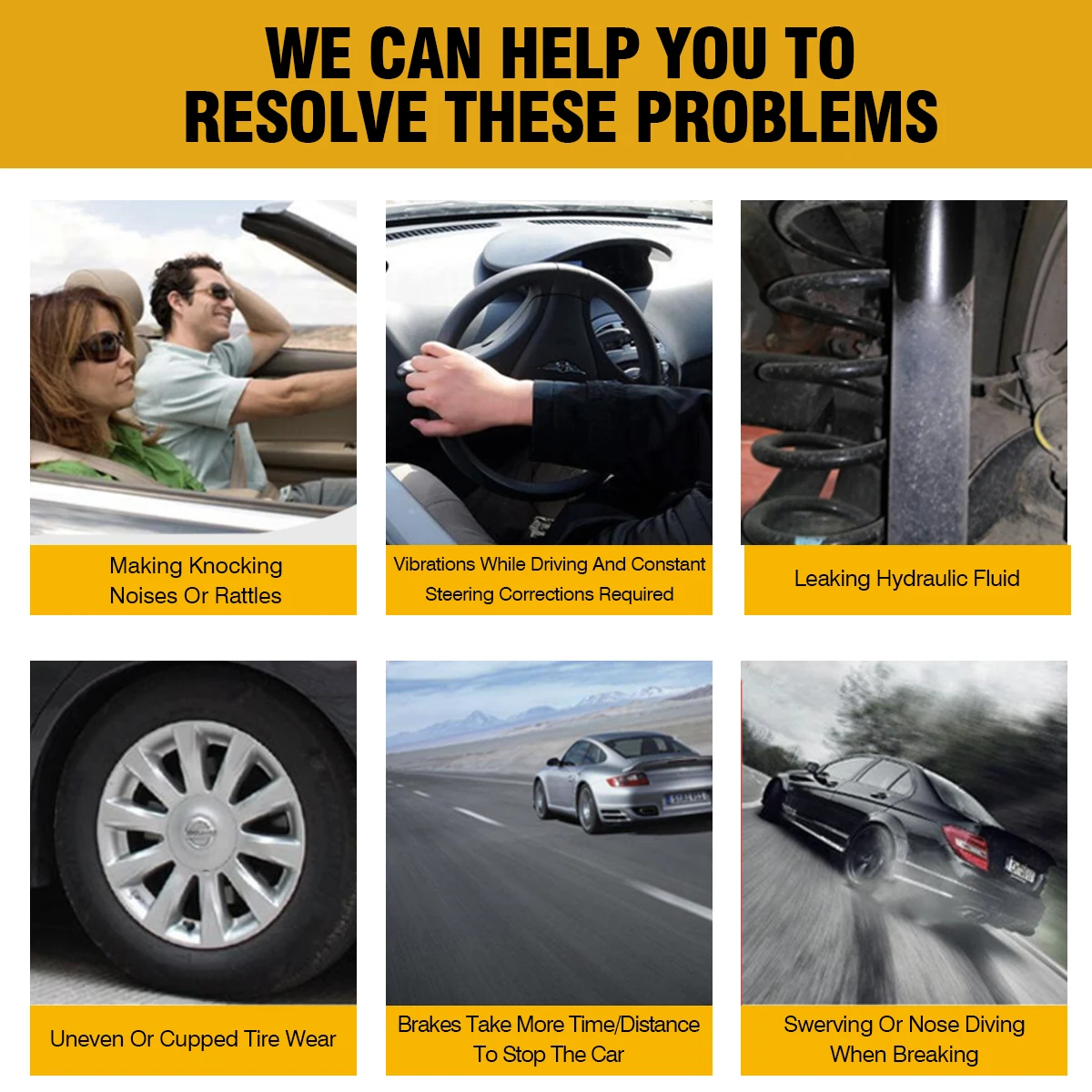 WE CAN HELP YOU TO RESOLVE THESE PROBLEMS

Making Knocking Noises Or Rattles

Vibrations While Driving And Constant Steering Corrections Required

Leaking Hydraulic Fluid

Uneven Or Cupped Tire Wear

Brakes Take More Time/Distance To Stop The Car

Swerving Or Nose Diving When Breaking