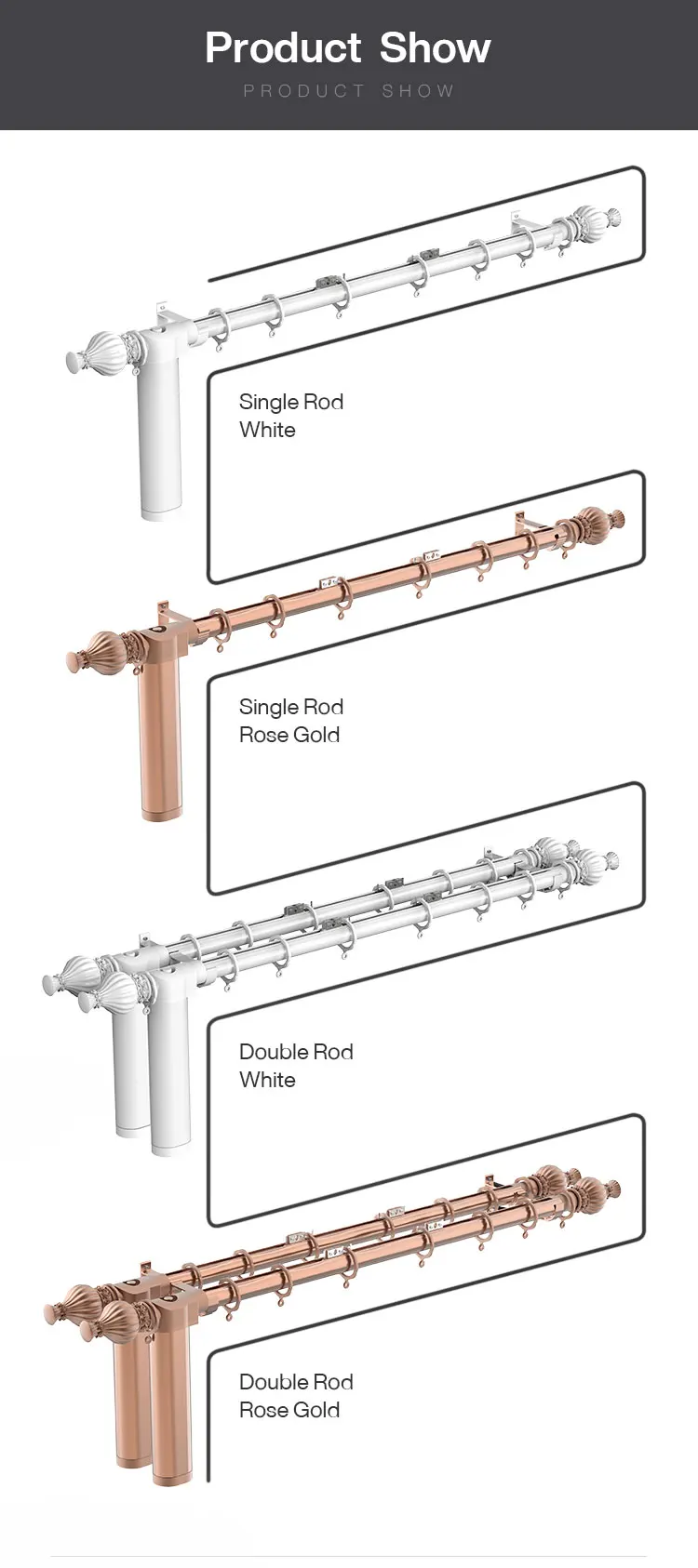 Product Show
PRODUCT SHOW

Single Rod
White

Single Rod
Rose Gold

Double Rod
White

Double Rod
Rose Gold